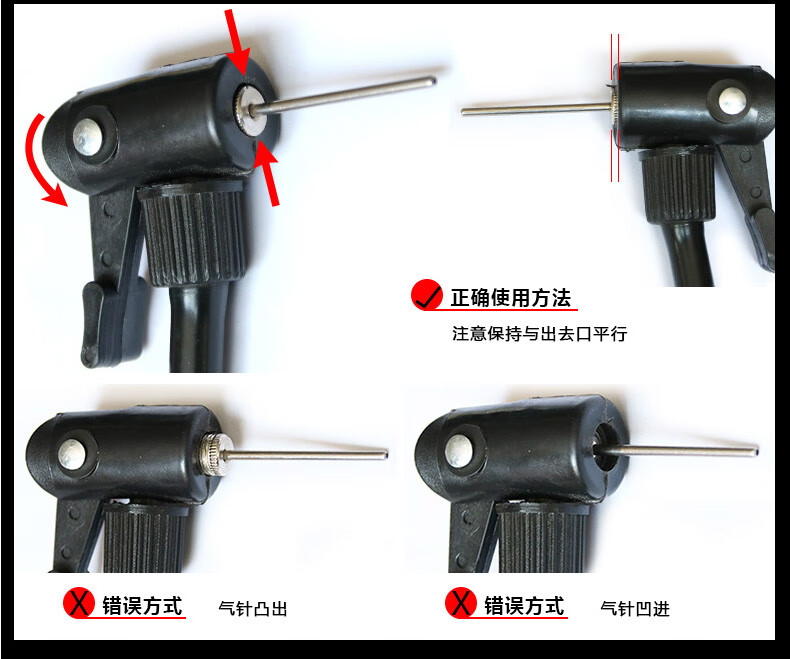 正确使用方法

注意保持与出去口平行

错误方式 气针凸出

错误方式 气针凹进