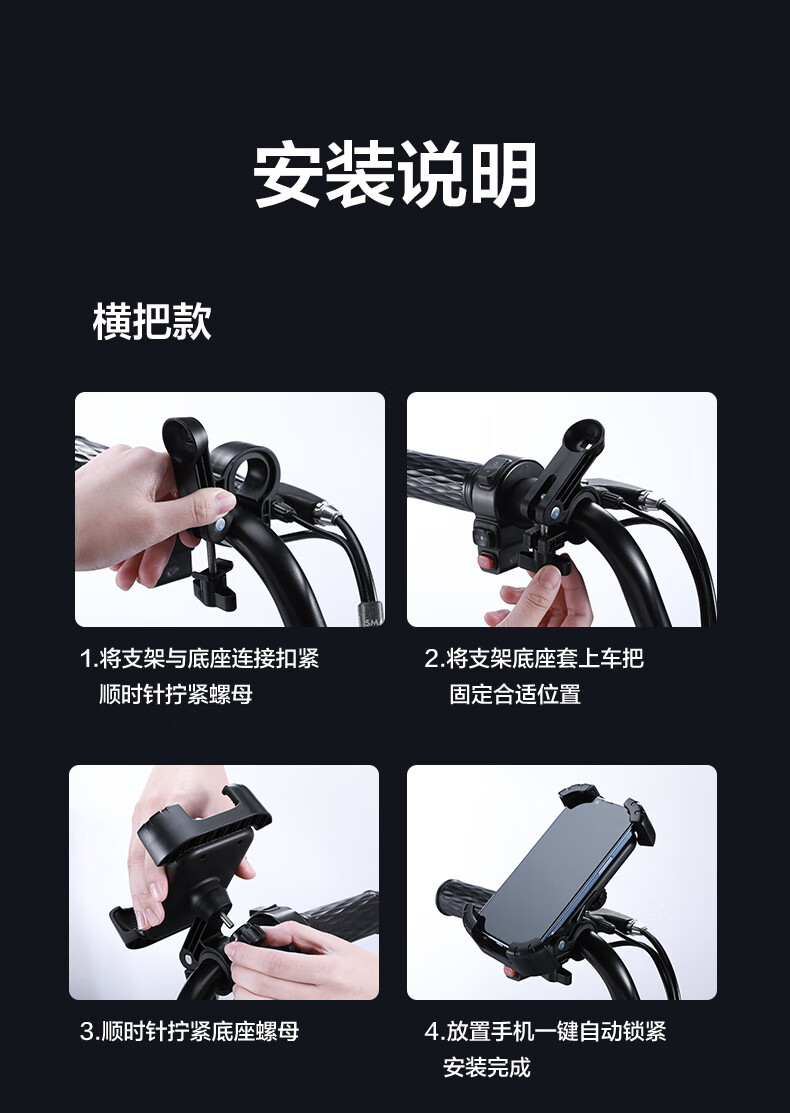 安装说明

横把款

1.将支架与底座连接扣紧
顺时针拧紧螺母

2.将支架底座套上车把
固定合适位置

3.顺时针拧紧底座螺母

4.放置手机一键自动锁紧
安装完成