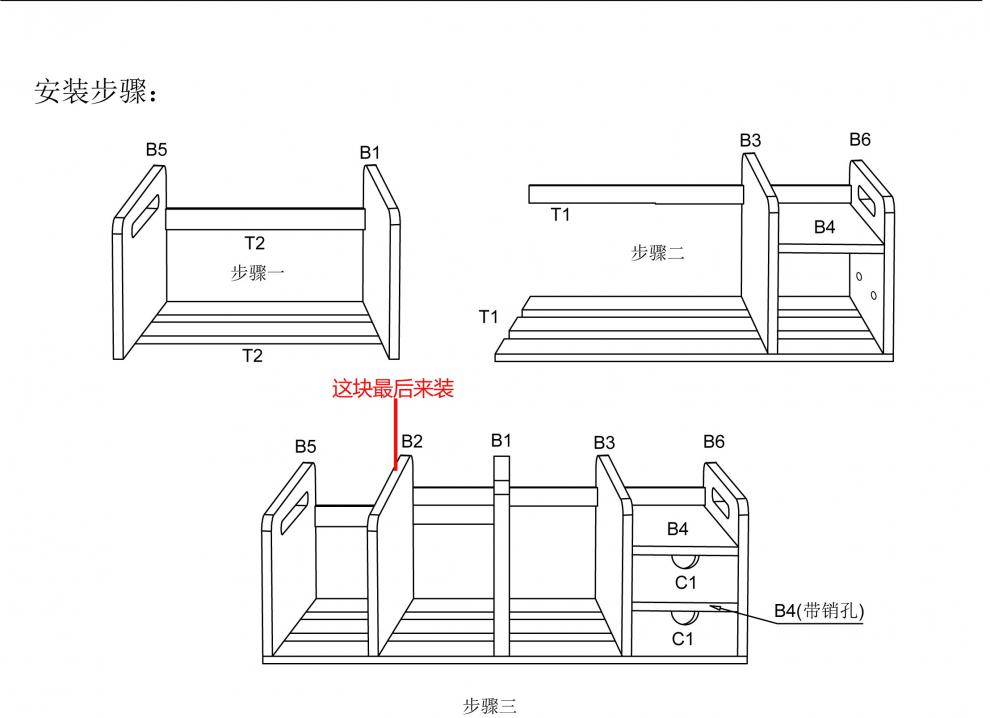 安装步骤：

B5
B1
T2
步骤一
T2

B3
B6
T1
B4
步骤二
T1

这块最后来装

B5
B2
B1
B3
B6
B4
C1
B4(带销孔)
C1

步骤三