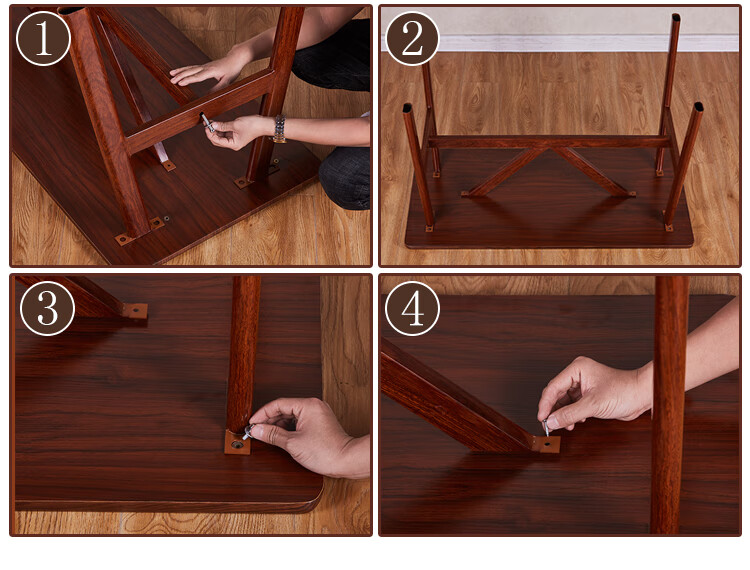 1

2

3

4