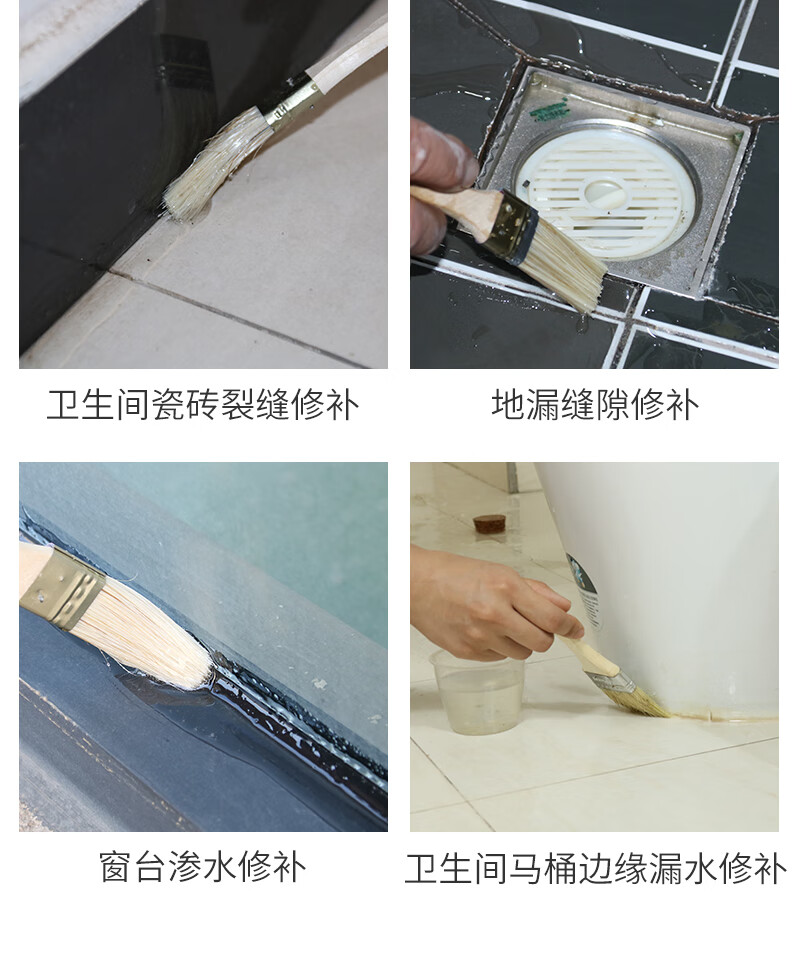 卫生间瓷砖裂缝修补

地漏缝隙修补

窗台渗水修补

卫生间马桶边缘漏水修补