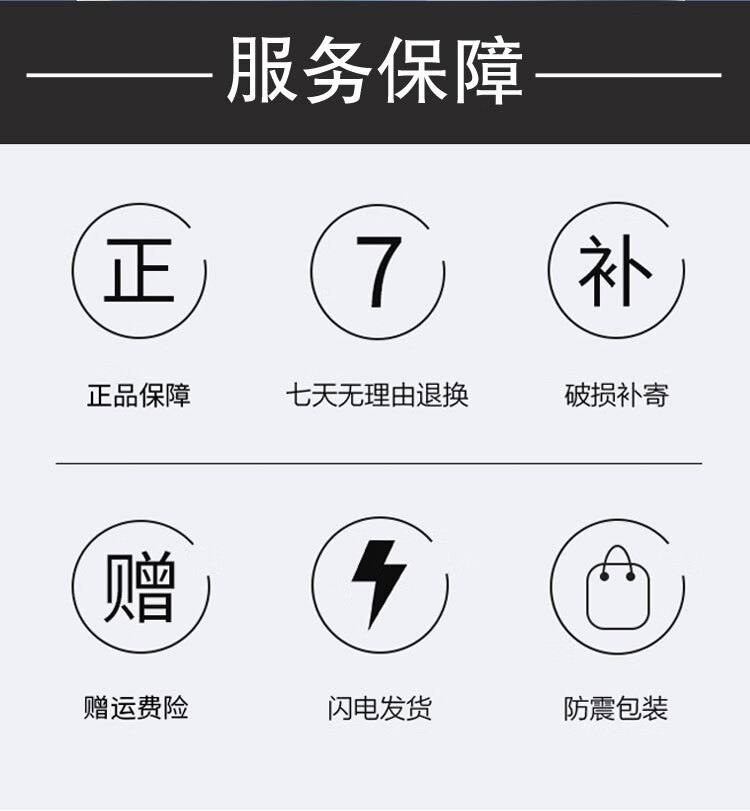 服务保障

正

正品保障

7

七天无理由退换

补

破损补寄

赠

赠运费险

闪电发货

防震包装