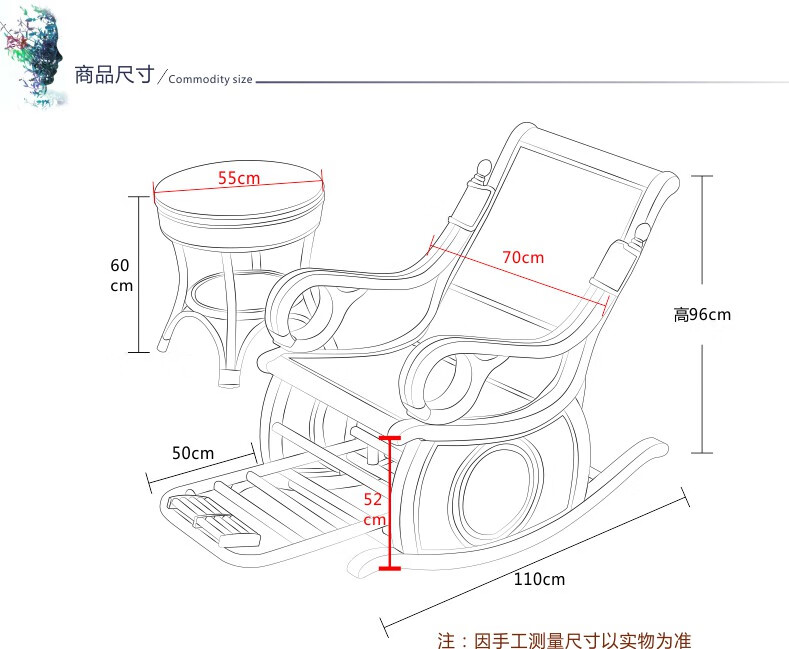 商品尺寸 / Commodity size

55cm

60 cm

70cm

高96cm

50cm

52 cm

110cm

注：因手工测量尺寸以实物为准