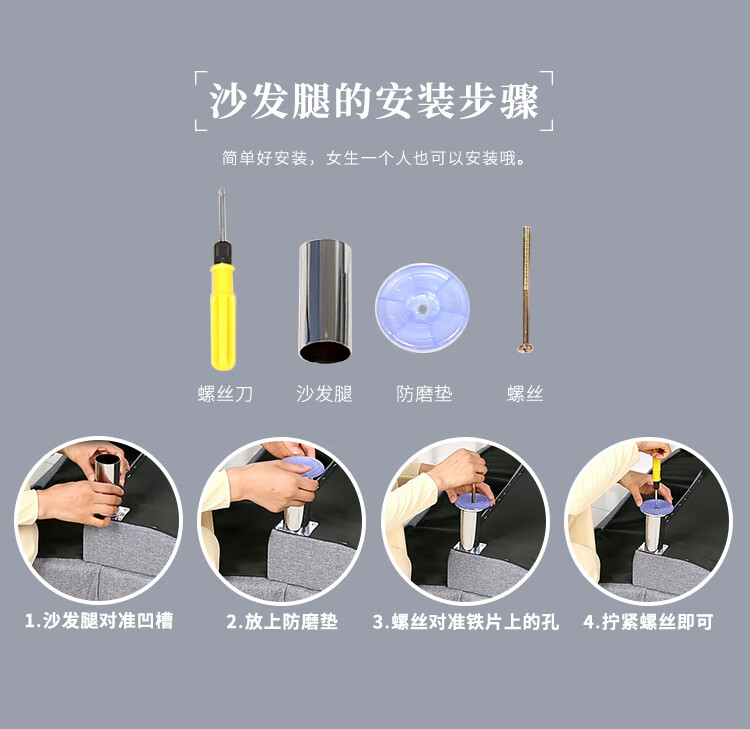 沙发腿的安装步骤

简单好安装，女生一个人也可以安装哦。

螺丝刀 沙发腿 防磨垫 螺丝

1.沙发腿对准凹槽 2.放上防磨垫 3.螺丝对准铁片上的孔 4.拧紧螺丝即可