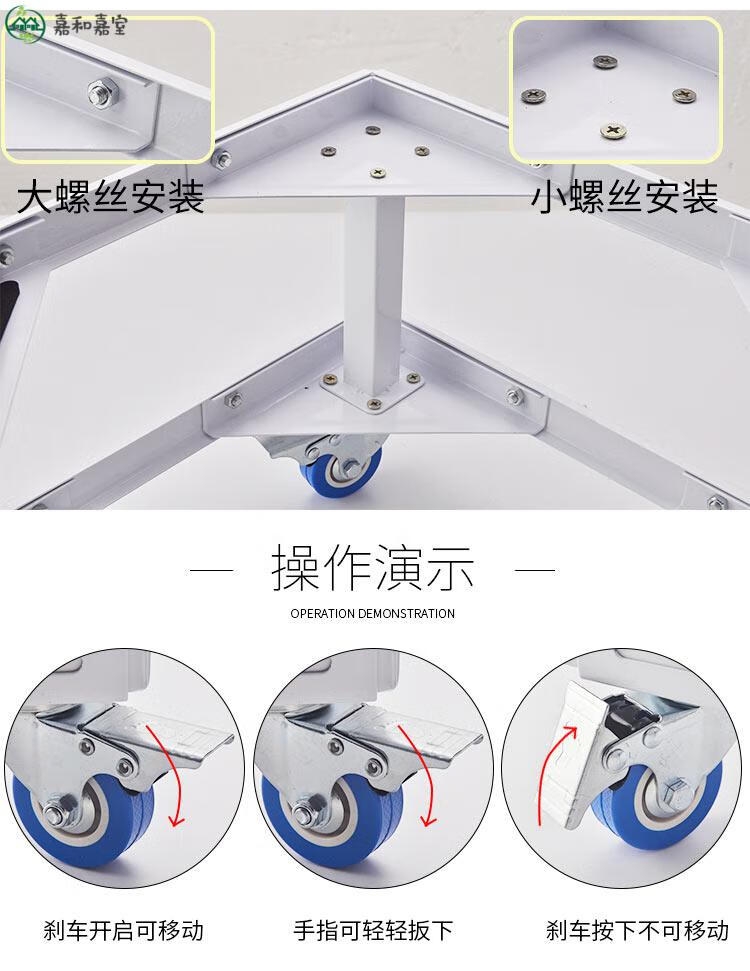 嘉和嘉室

大螺丝安装

小螺丝安装

— 操作演示 —

OPERATION DEMONSTRATION

刹车开启可移动

手指可轻轻扳下

刹车按下不可移动