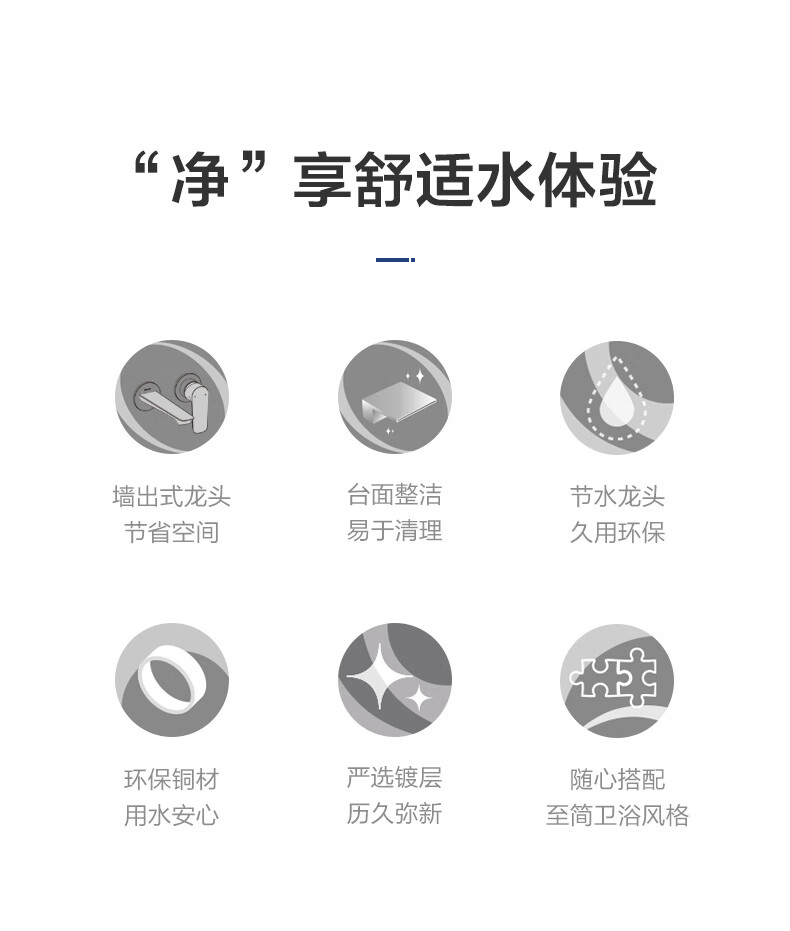 “净”享舒适水体验

墙出式龙头
节省空间

台面整洁
易于清理

节水龙头
久用环保

环保铜材
用水安心

严选镀层
历久弥新

随心搭配
至简卫浴风格