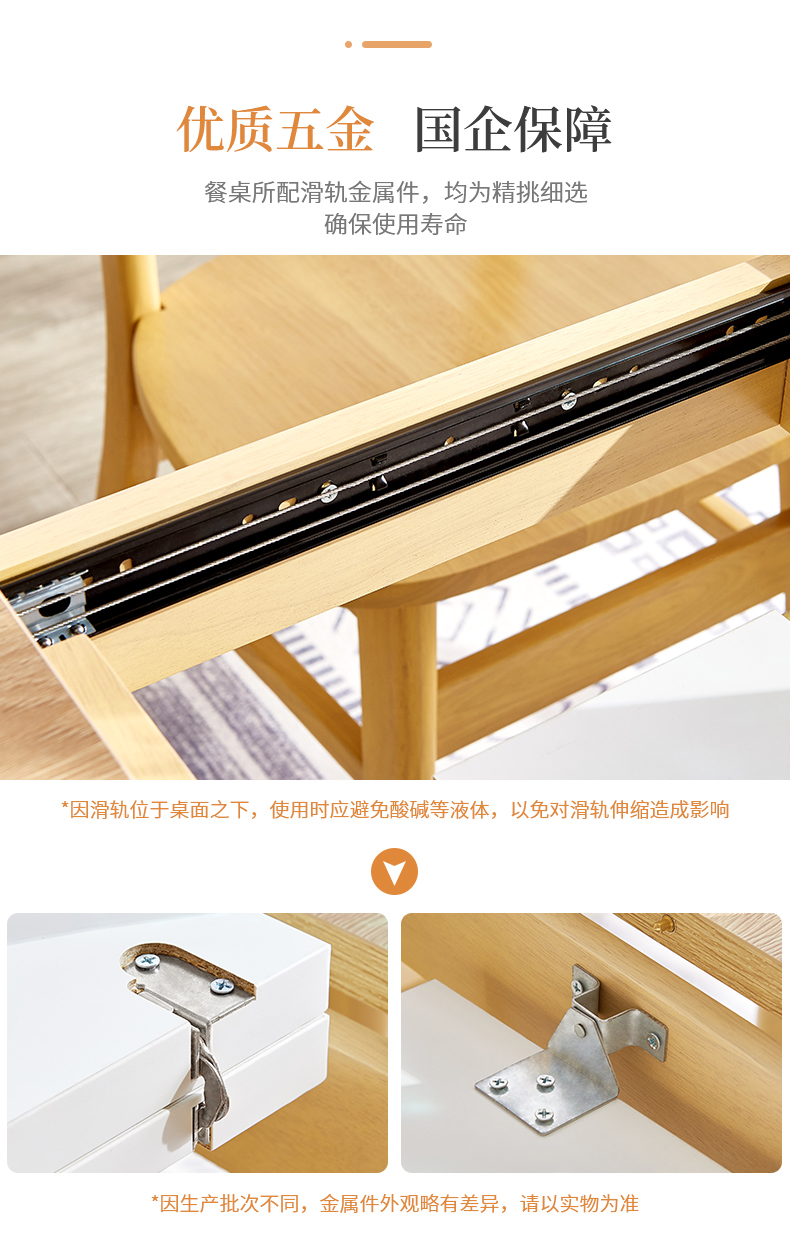 优质五金　国企保障

餐桌所配滑轨金属件，均为精挑细选
确保使用寿命

*因滑轨位于桌面之下，使用时应避免酸碱等液体，以免对滑轨伸缩造成影响

*因生产批次不同，金属件外观略有差异，请以实物为准