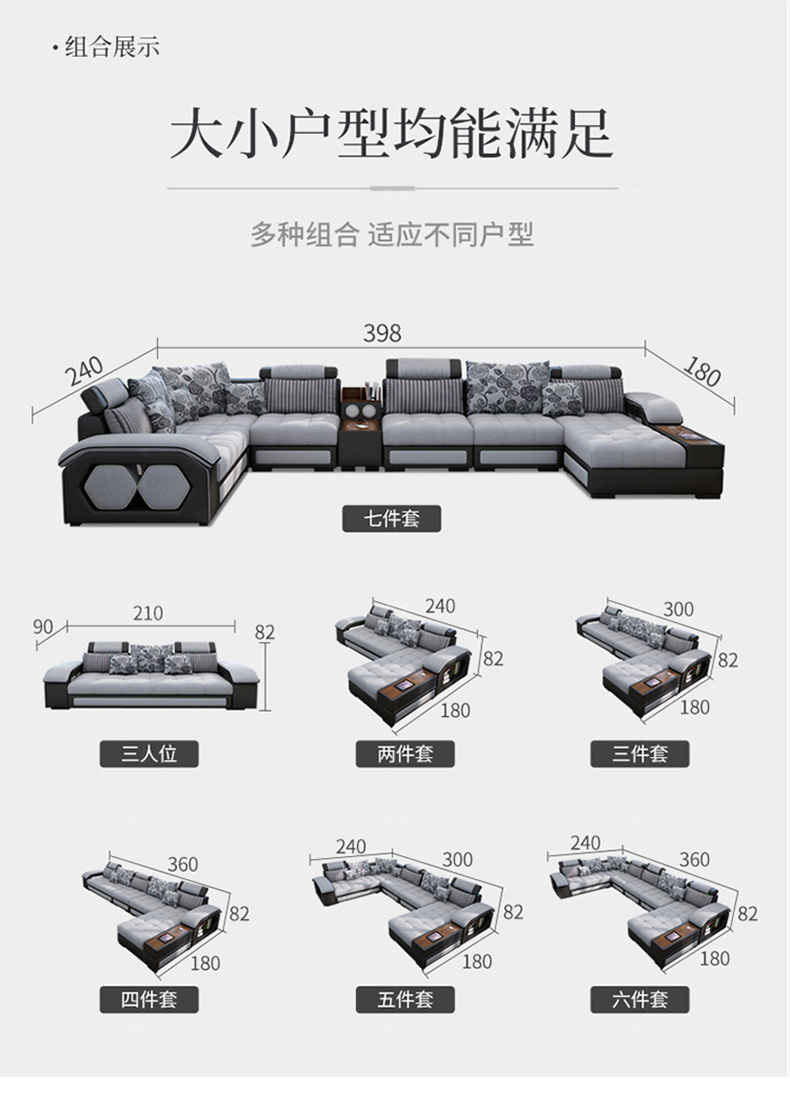 · 组合展示

大小户型均能满足

多种组合 适应不同户型

398
240
180

七件套

90
210
82

三人位

240
82
180

两件套

300
82
180

三件套

360
82
180

四件套

240
300
82
180

五件套

240
360
82
180

六件套