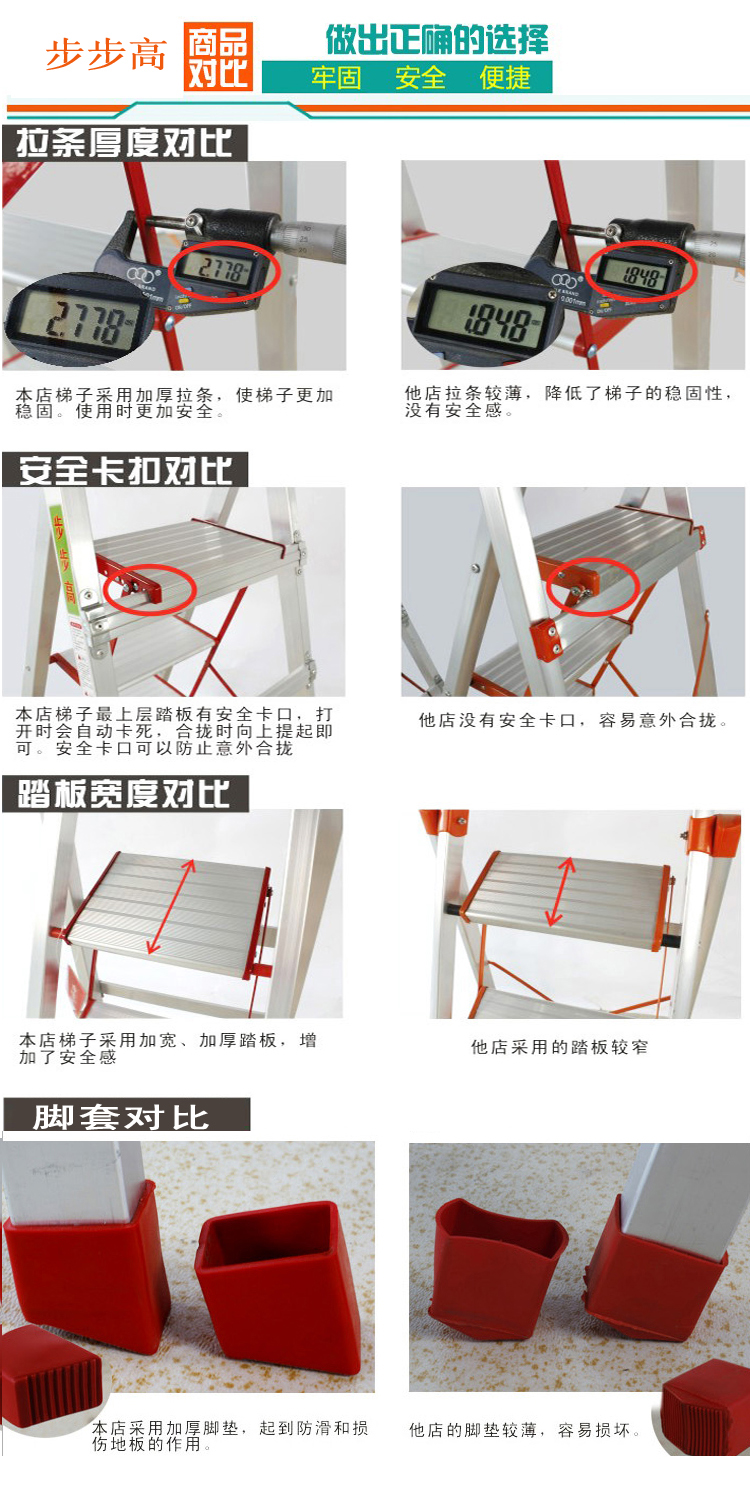 步步高 商品对比 做出正确的选择
牢固 安全 便捷

拉条厚度对比

2.778

2.778

1.848

1.848

本店梯子采用加厚拉条，使梯子更加稳固。使用时更加安全。

他店拉条较薄，降低了梯子的稳固性，没有安全感。

安全卡扣对比

步步高

本店梯子最上层踏板有安全卡口，打开时会自动卡死，合拢时向上提起即可。安全卡口可以防止意外合拢

他店没有安全卡口，容易意外合拢。

踏板宽度对比

本店梯子采用加宽、加厚踏板，增加了安全感

他店采用的踏板较窄

脚套对比

本店采用加厚脚垫，起到防滑和损伤地板的作用。

他店的脚垫较薄，容易损坏。