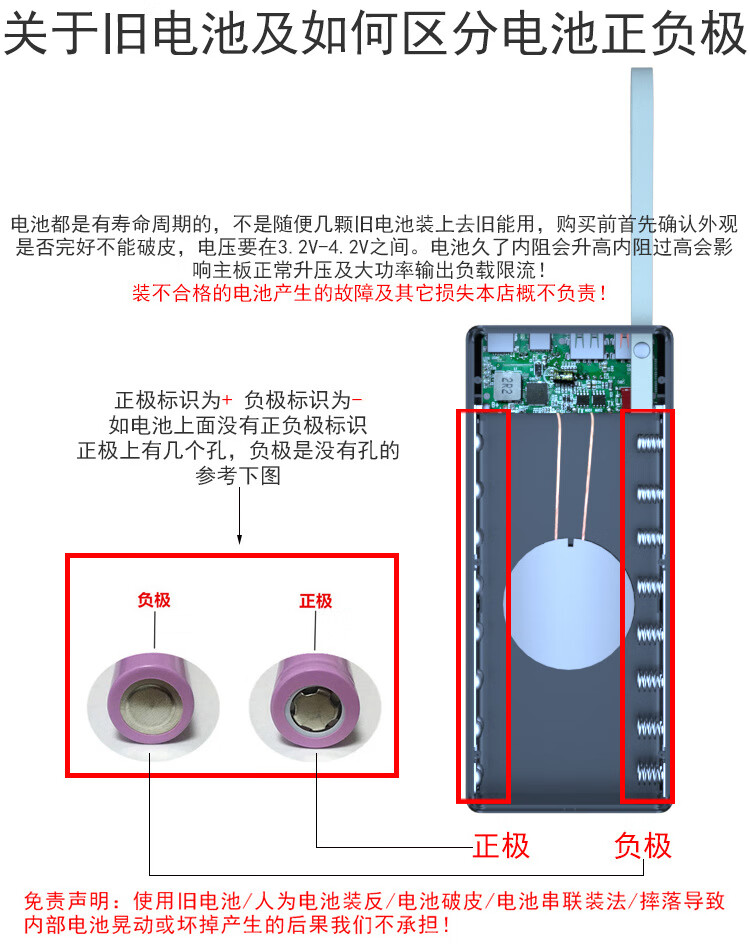 关于旧电池及如何区分电池正负极

电池都是有寿命周期的，不是随便几颗旧电池装上去旧能用，购买前首先确认外观是否完好不能破皮，电压要在3.2V-4.2V之间。电池久了内阻会升高内阻过高会影响主板正常升压及大功率输出负载限流！
装不合格的电池产生的故障及其它损失本店概不负责！

正极标识为+ 负极标识为-
如电池上面没有正负极标识
正极上有几个孔，负极是没有孔的
参考下图

负极

正极

2R2

正极

负极

免责声明：使用旧电池/人为电池装反/电池破皮/电池串联装法/摔落导致内部电池晃动或坏掉产生的后果我们不承担！