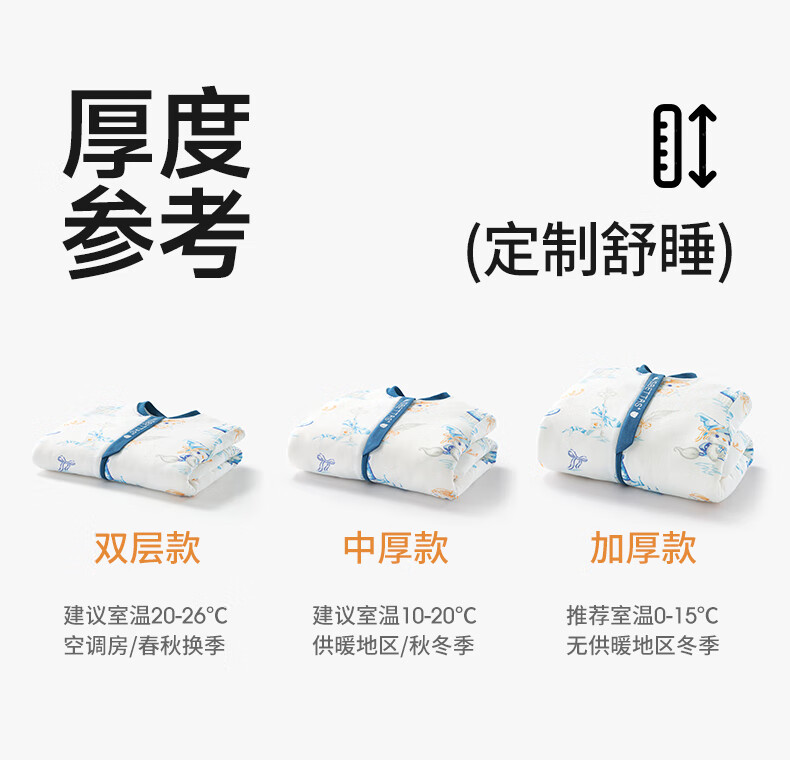 厚度
参考

(定制舒睡)

双层款

建议室温20-26°C
空调房/春秋换季

中厚款

建议室温10-20°C
供暖地区/秋冬季

加厚款

推荐室温0-15°C
无供暖地区冬季