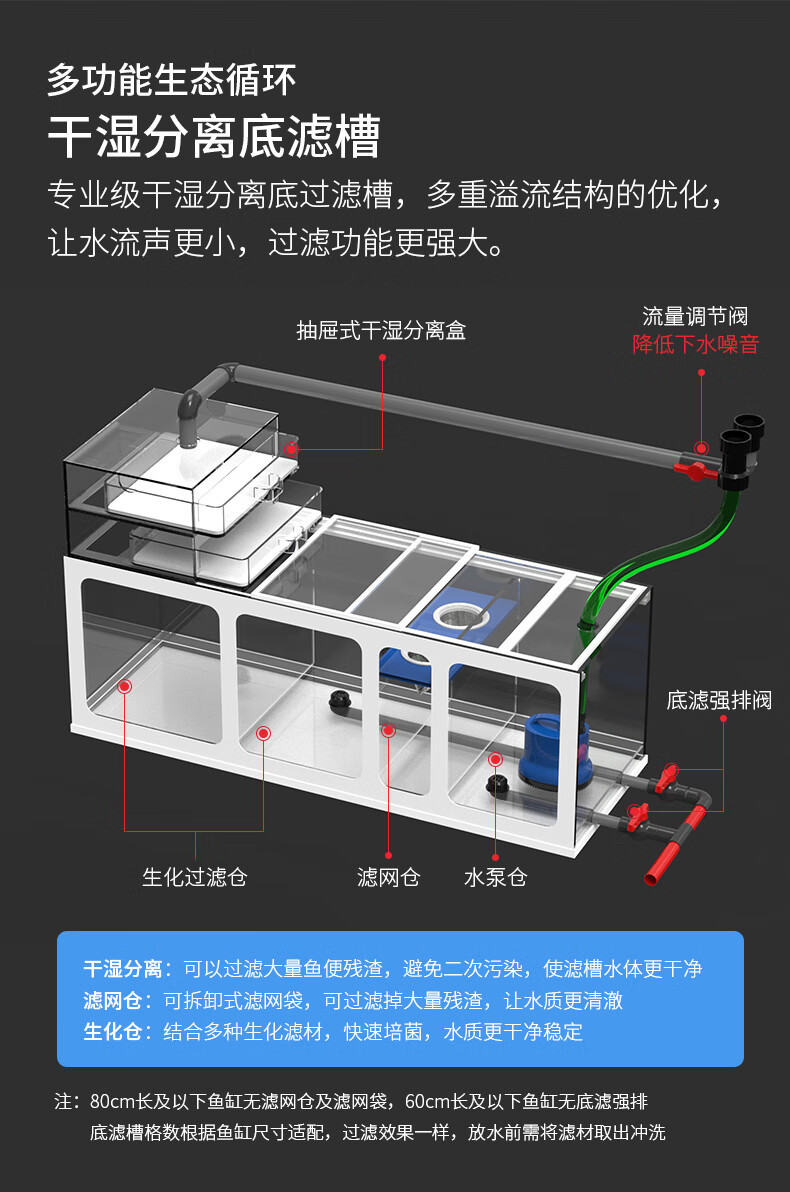 多功能生态循环
干湿分离底滤槽

专业级干湿分离底过滤槽，多重溢流结构的优化，让水流声更小，过滤功能更强大。

抽屉式干湿分离盒

流量调节阀
降低下水噪音

底滤强排阀

生化过滤仓

滤网仓

水泵仓

干湿分离：可以过滤大量鱼便残渣，避免二次污染，使滤槽水体更干净
滤网仓：可拆卸式滤网袋，可过滤掉大量残渣，让水质更清澈
生化仓：结合多种生化滤材，快速培菌，水质更干净稳定

注：80cm长及以下鱼缸无滤网仓及滤网袋，60cm长及以下鱼缸无底滤强排
底滤槽格数根据鱼缸尺寸适配，过滤效果一样，放水前需将滤材取出冲洗