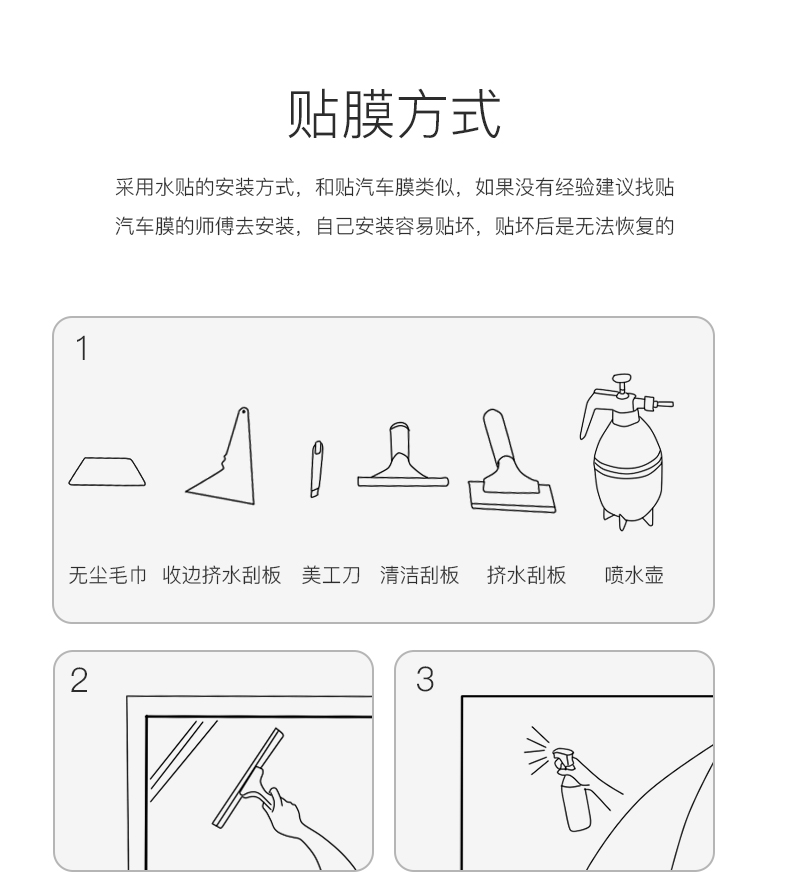 贴膜方式

采用水贴的安装方式，和贴汽车膜类似，如果没有经验建议找贴汽车膜的师傅去安装，自己安装容易贴坏，贴坏后是无法恢复的

1

无尘毛巾　收边挤水刮板　美工刀　清洁刮板　挤水刮板　喷水壶

2

3