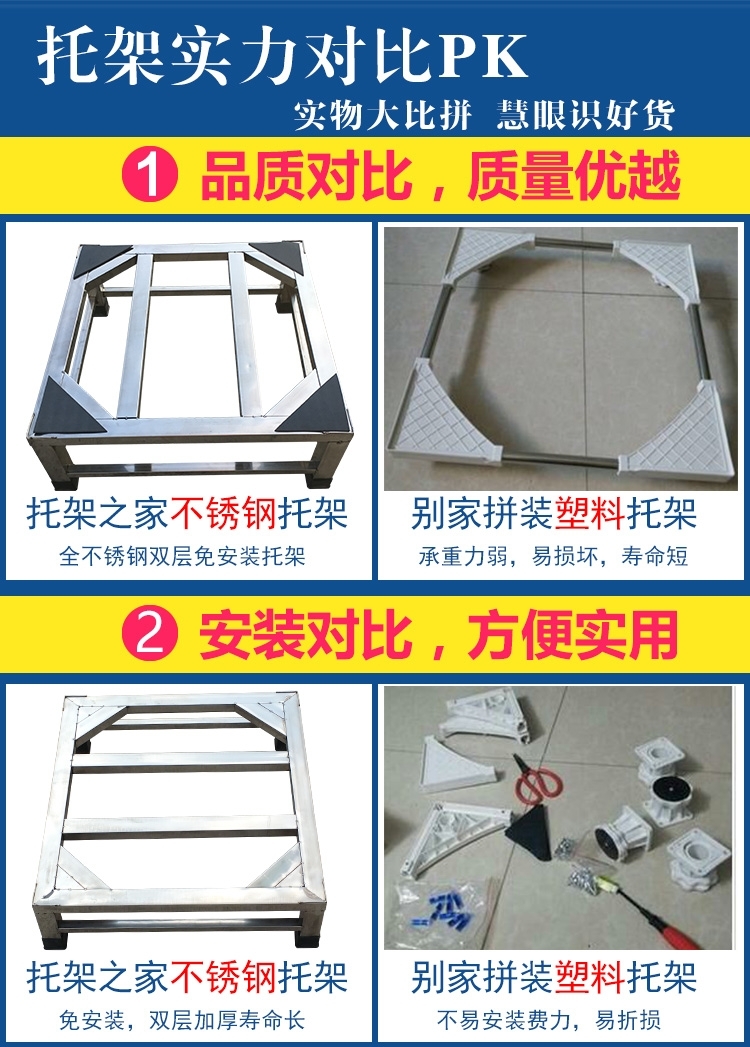 托架实力对比PK
实物大比拼 慧眼识好货

1 品质对比，质量优越

托架之家不锈钢托架
全不锈钢双层免安装托架

别家拼装塑料托架
承重力弱，易损坏，寿命短

2 安装对比，方便实用

托架之家不锈钢托架
免安装，双层加厚寿命长

别家拼装塑料托架
不易安装费力，易折损