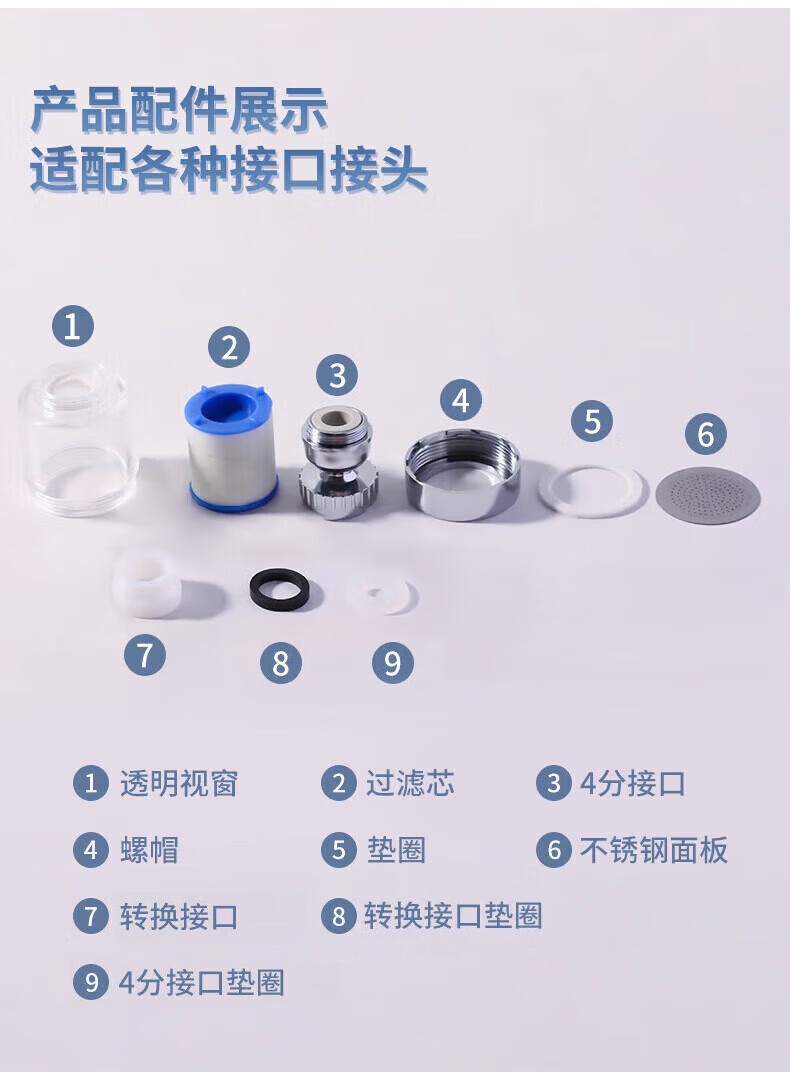 产品配件展示
适配各种接口接头

1
2
3
4
5
6
7
8
9

1 透明视窗
2 过滤芯
3 4分接口
4 螺帽
5 垫圈
6 不锈钢面板
7 转换接口
8 转换接口垫圈
9 4分接口垫圈