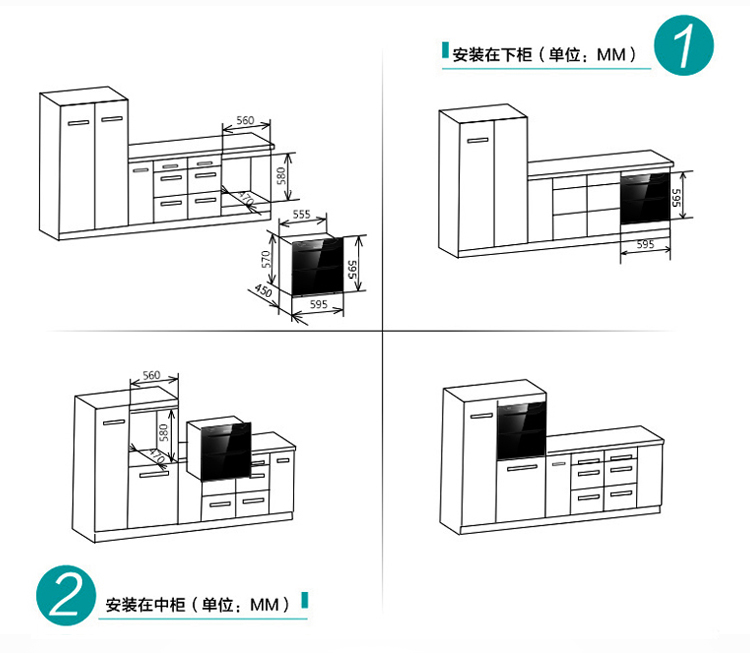 安装在下柜（单位：MM）

1

560

580

470

555

570

565

450

595

565

595

560

580

470

2

安装在中柜（单位：MM）