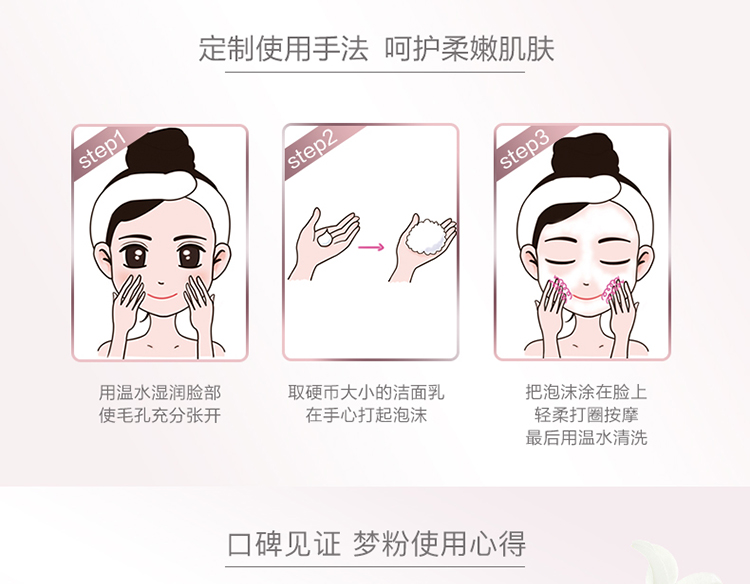 定制使用手法 呵护柔嫩肌肤

step1

用温水湿润脸部
使毛孔充分张开

step2

取硬币大小的洁面乳
在手心打起泡沫

step3

把泡沫涂在脸上
轻柔打圈按摩
最后用温水清洗

口碑见证 梦粉使用心得