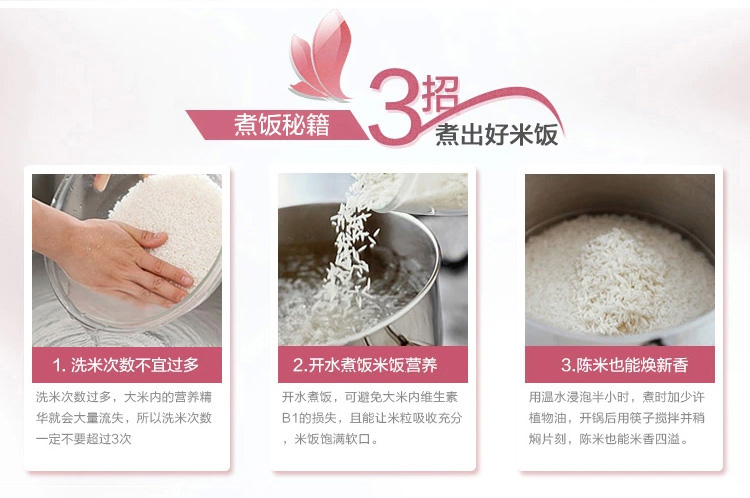 煮饭秘籍 3招 煮出好米饭

1. 洗米次数不宜过多

洗米次数过多，大米内的营养精华就会大量流失，所以洗米次数一定不要超过3次

2.开水煮饭米饭营养

开水煮饭，可避免大米内维生素B1的损失，且能让米粒吸收充分，米饭饱满软口。

3.陈米也能焕新香

用温水浸泡半小时，煮时加少许植物油，开锅后用筷子搅拌并稍焖片刻，陈米也能米香四溢。