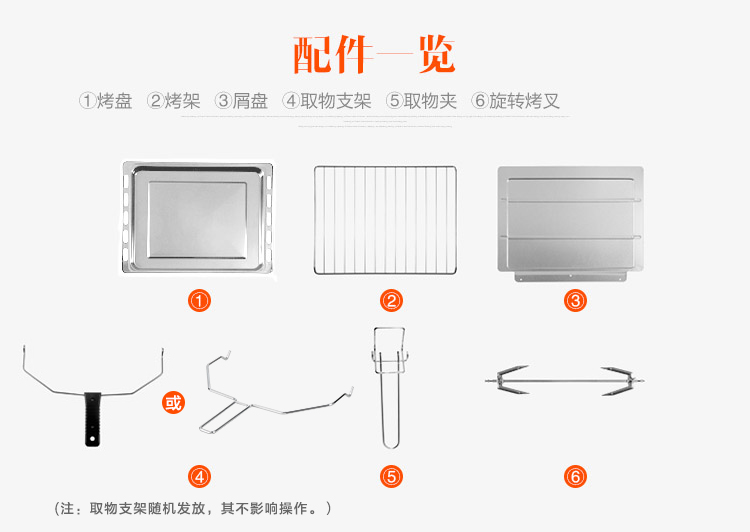 配件一览

①烤盘 ②烤架 ③屑盘 ④取物支架 ⑤取物夹 ⑥旋转烤叉

①

②

③

或

④

⑤

⑥

（注：取物支架随机发放，其不影响操作。）