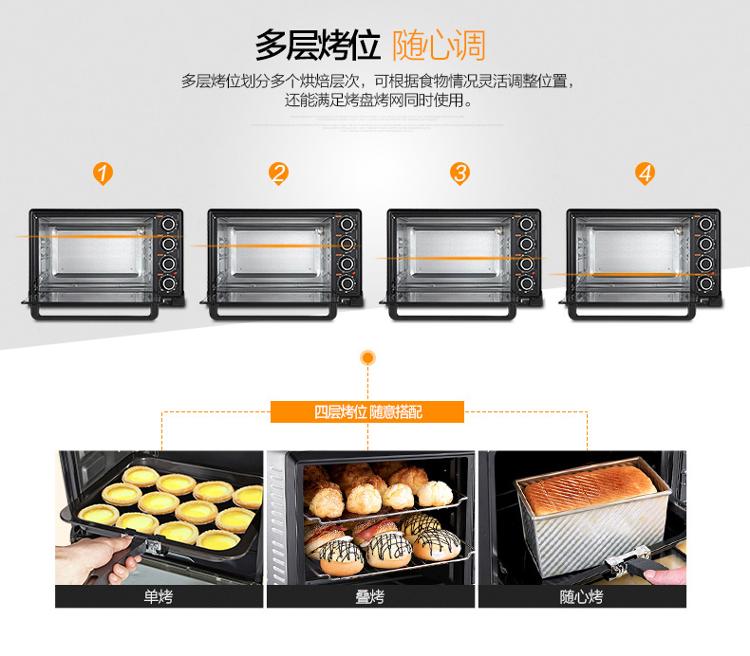 多层烤位 随心调

多层烤位划分多个烘焙层次，可根据食物情况灵活调整位置，还能满足烤盘烤网同时使用。

1

2

3

4

四层烤位 随意搭配

单烤

叠烤

随心烤