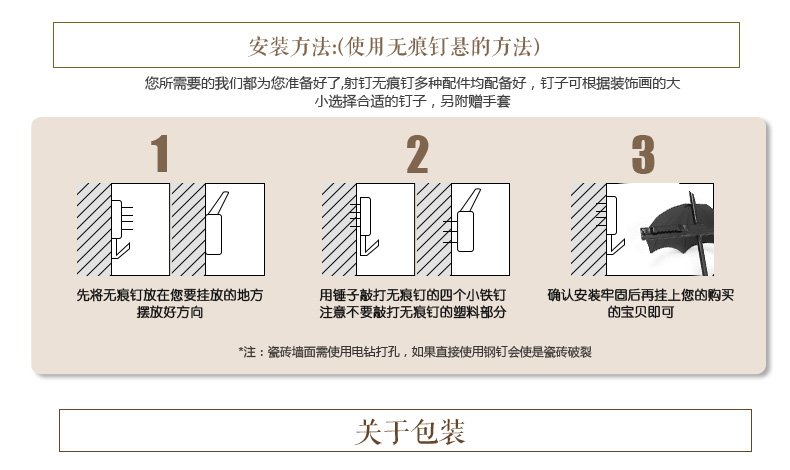 安装方法:(使用无痕钉悬的方法)

您所需要的我们都为您准备好了,射钉无痕钉多种配件均配备好，钉子可根据装饰画的大小选择合适的钉子，另附赠手套

1

先将无痕钉放在您要挂放的地方摆放好方向

2

用锤子敲打无痕钉的四个小铁钉注意不要敲打无痕钉的塑料部分

3

确认安装牢固后再挂上您的购买的宝贝即可

*注：瓷砖墙面需使用电钻打孔，如果直接使用钢钉会使是瓷砖破裂

关于包装