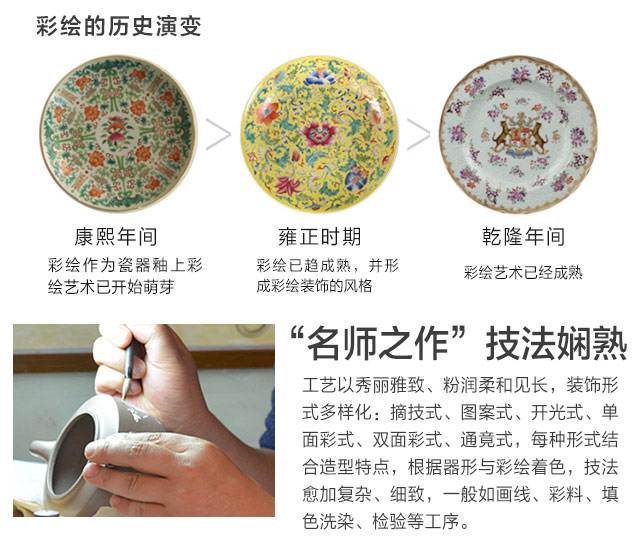 彩绘的历史演变

康熙年间

彩绘作为瓷器釉上彩绘艺术已开始萌芽

雍正时期

彩绘已趋成熟，并形成彩绘装饰的风格

乾隆年间

彩绘艺术已经成熟

“名师之作”技法娴熟

工艺以秀丽雅致、粉润柔和见长，装饰形式多样化：摘技式、图案式、开光式、单面彩式、双面彩式、通竟式，每种形式结合造型特点，根据器形与彩绘着色，技法愈加复杂、细致，一般如画线、彩料、填色洗染、检验等工序。