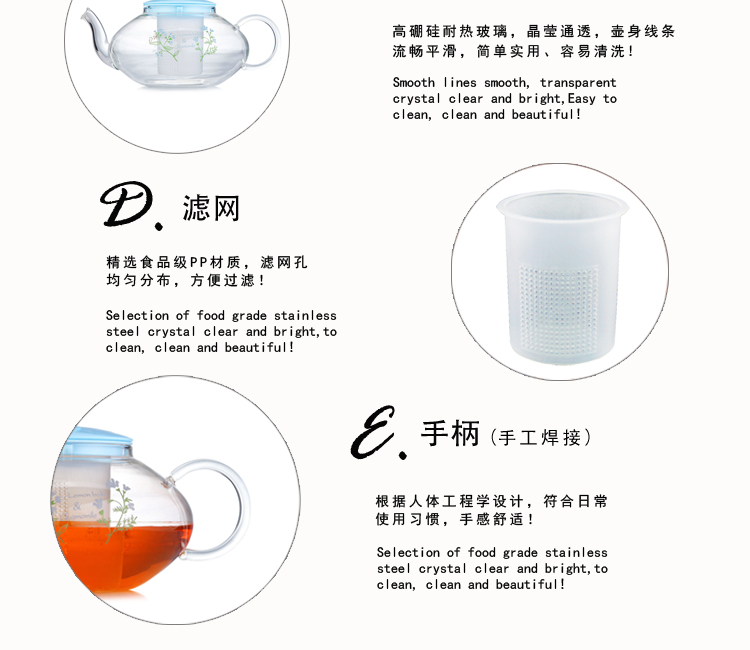 高硼硅耐热玻璃，晶莹通透，壶身线条流畅平滑，简单实用、容易清洗！

Smooth lines smooth, transparent crystal clear and bright,Easy to clean, clean and beautiful!

D. 滤网

精选食品级PP材质，滤网孔均匀分布，方便过滤！

Selection of food grade stainless steel crystal clear and bright,to clean, clean and beautiful!

E. 手柄（手工焊接）

根据人体工程学设计，符合日常使用习惯，手感舒适！

Selection of food grade stainless steel crystal clear and bright,to clean, clean and beautiful!