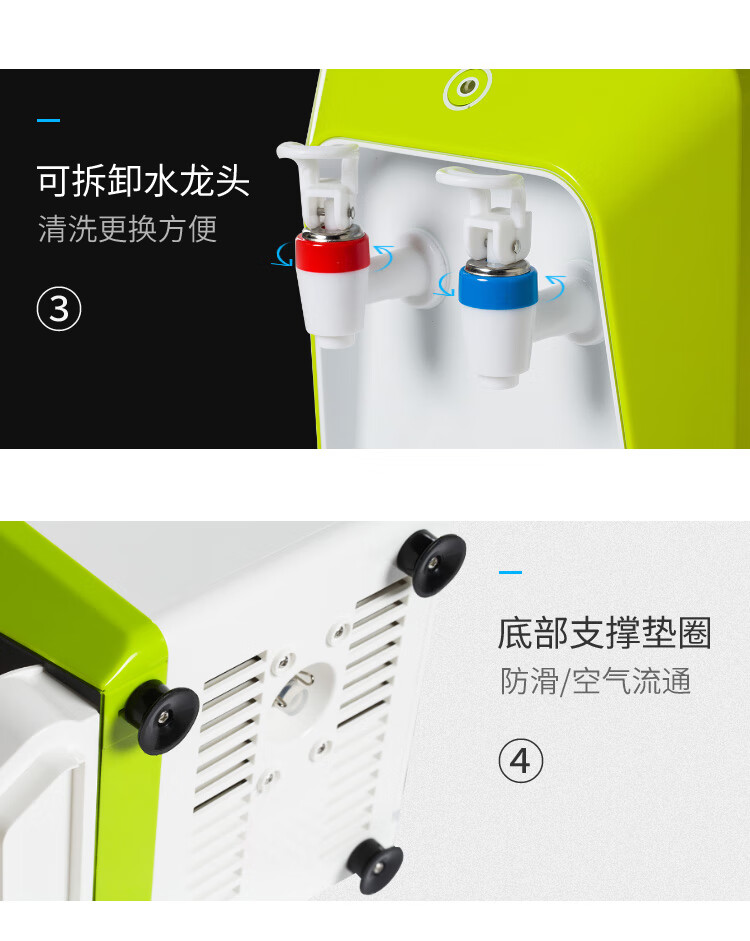 可拆卸水龙头
清洗更换方便
③

底部支撑垫圈
防滑/空气流通
④