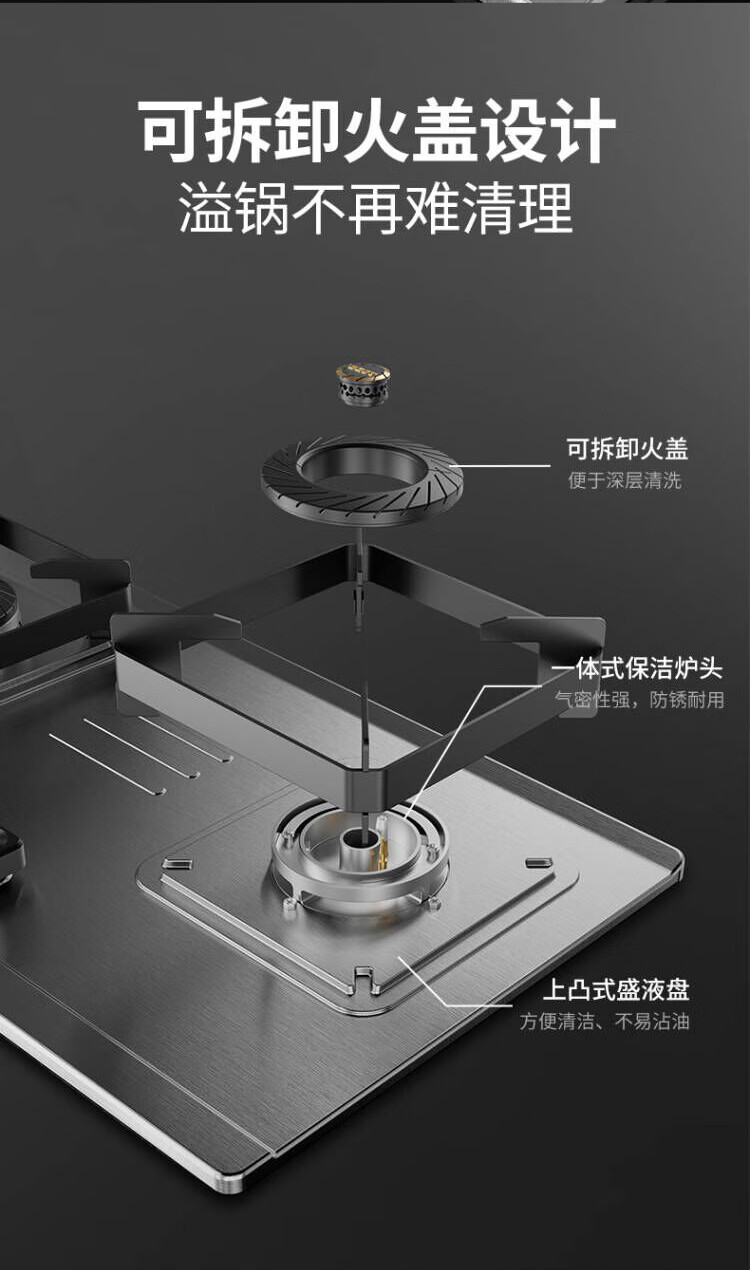 可拆卸火盖设计
溢锅不再难清理

可拆卸火盖
便于深层清洗

一体式保洁炉头
气密性强，防锈耐用

上凸式盛液盘
方便清洁、不易沾油