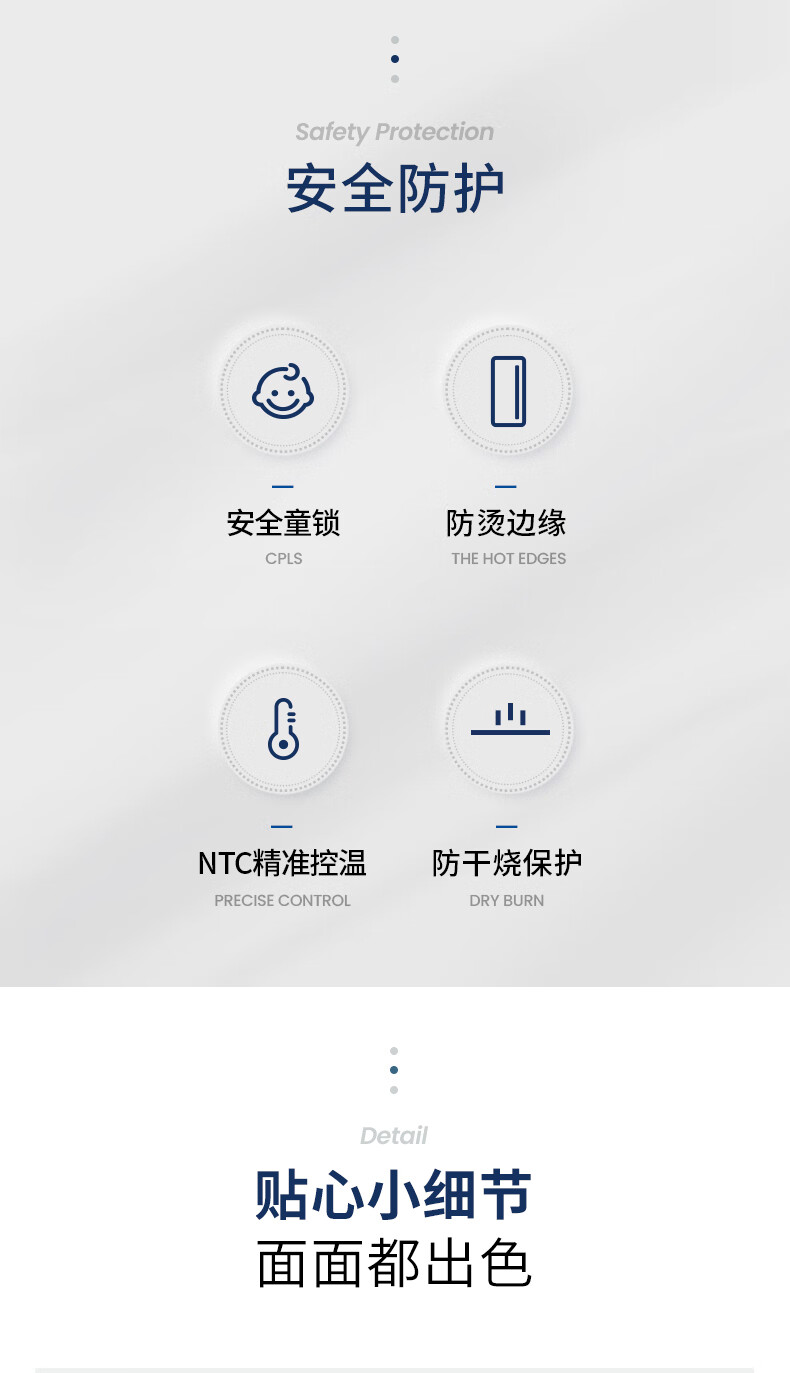 Safety Protection
安全防护

安全童锁
CPLS

防烫边缘
THE HOT EDGES

NTC精准控温
PRECISE CONTROL

防干烧保护
DRY BURN

Detail
贴心小细节
面面都出色