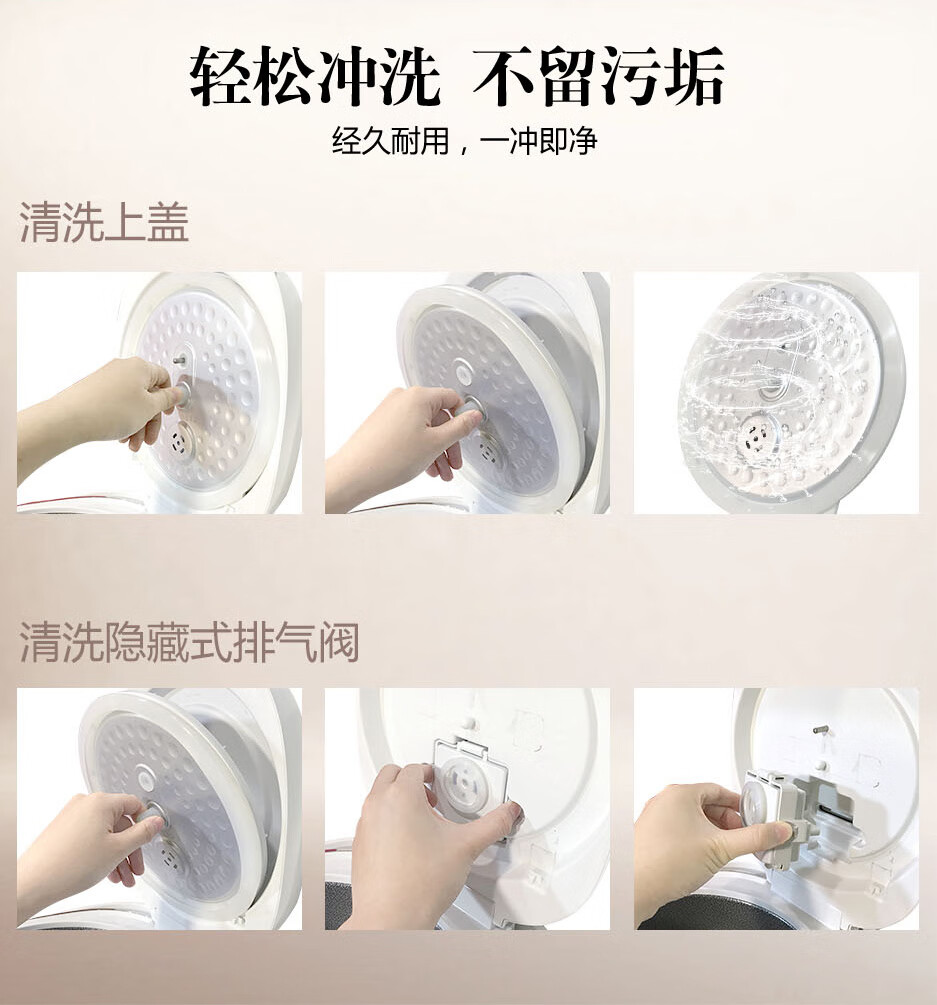 轻松冲洗 不留污垢

经久耐用，一冲即净

清洗上盖

清洗隐藏式排气阀