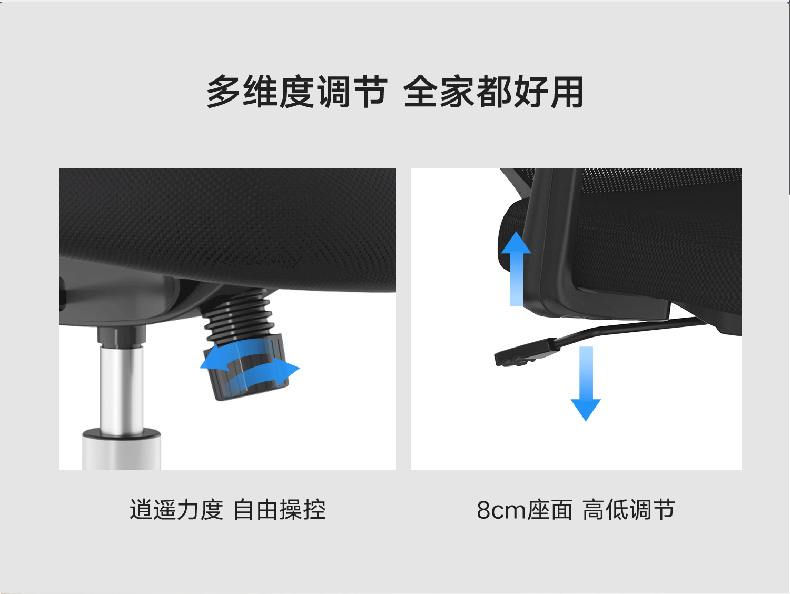 多维度调节 全家都好用

逍遥力度 自由操控

8cm座面 高低调节