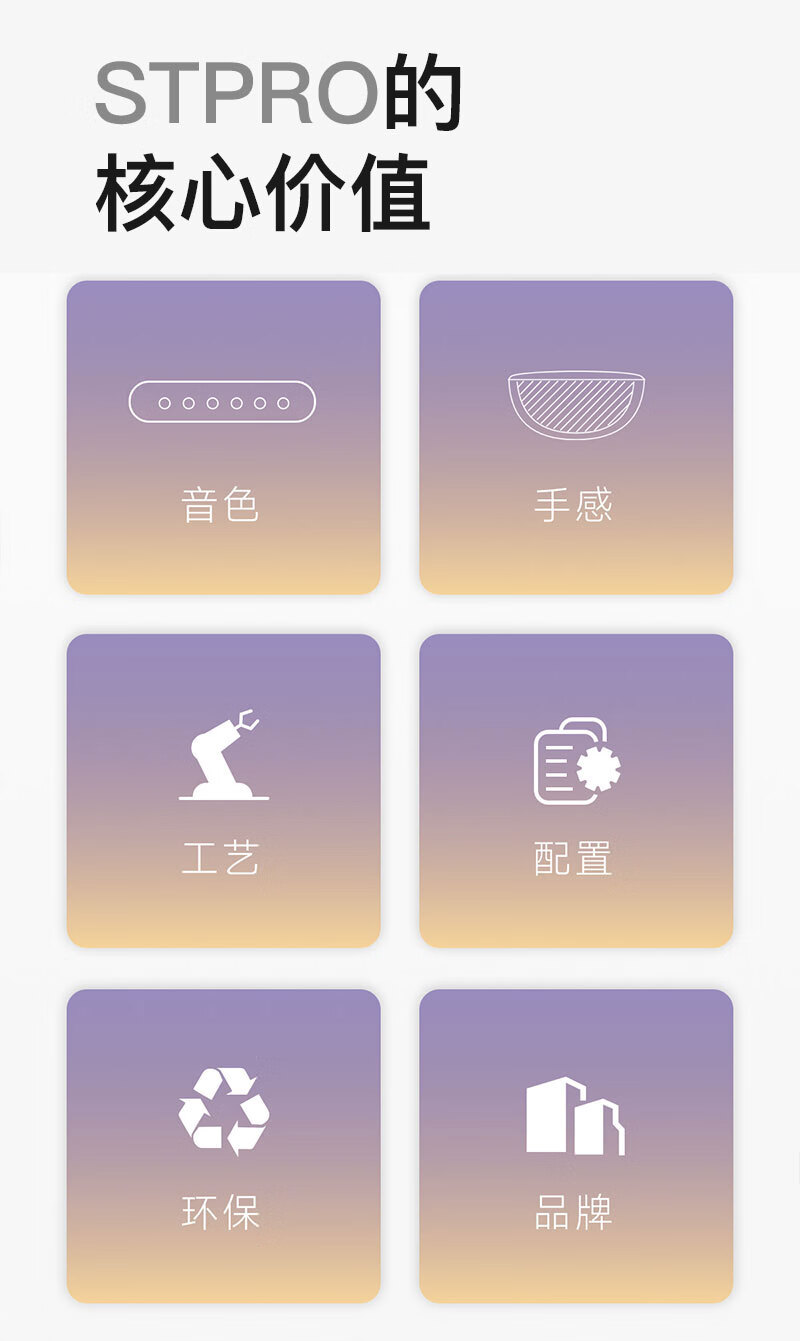 STPRO的
核心价值

音色

手感

工艺

配置

环保

品牌