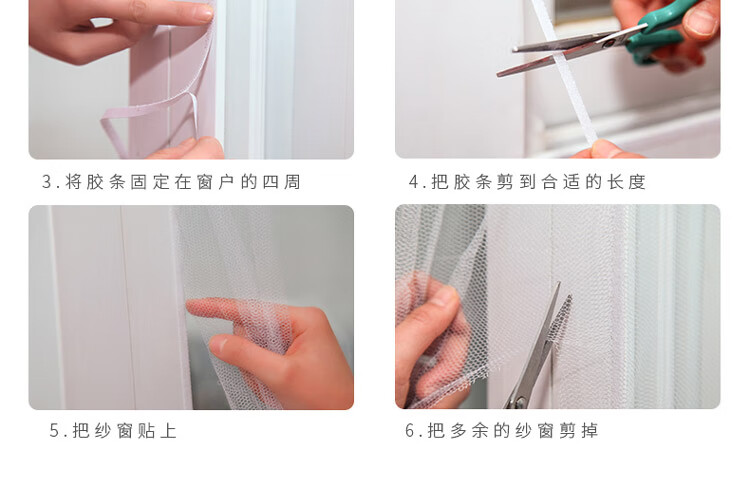 3.将胶条固定在窗户的四周

4.把胶条剪到合适的长度

5.把纱窗贴上

6.把多余的纱窗剪掉