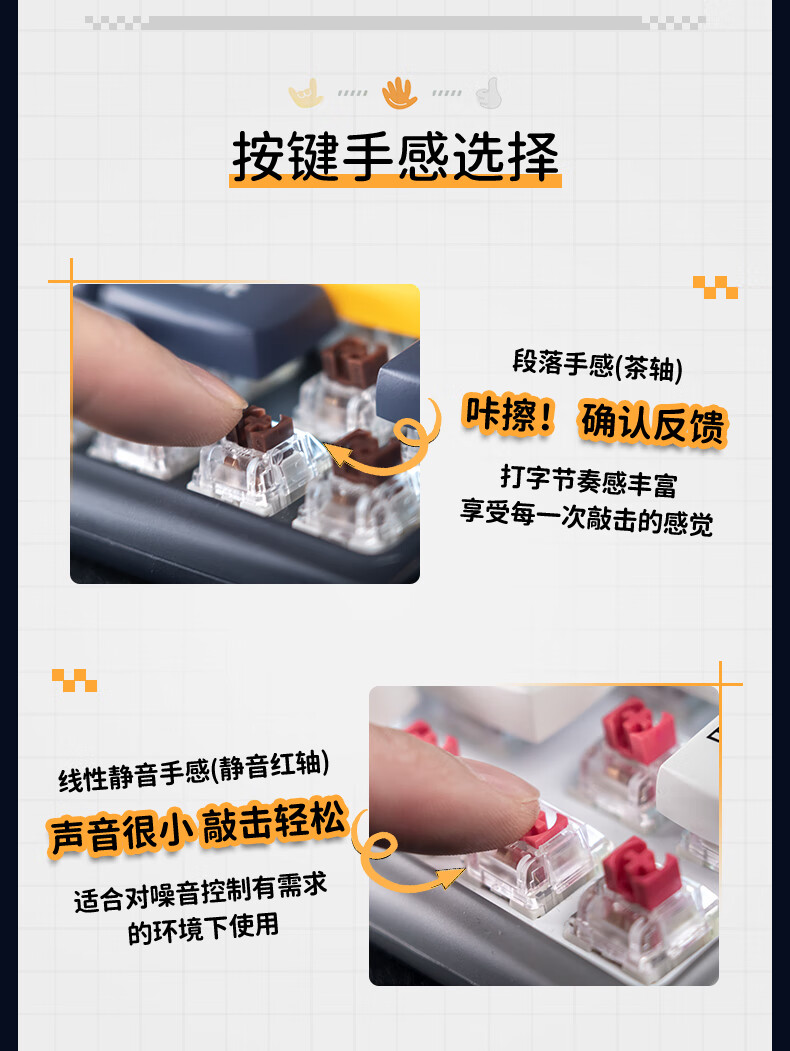 按键手感选择

段落手感(茶轴)

咔擦！确认反馈

打字节奏感丰富
享受每一次敲击的感觉

线性静音手感(静音红轴)

声音很小 敲击轻松

适合对噪音控制有需求
的环境下使用