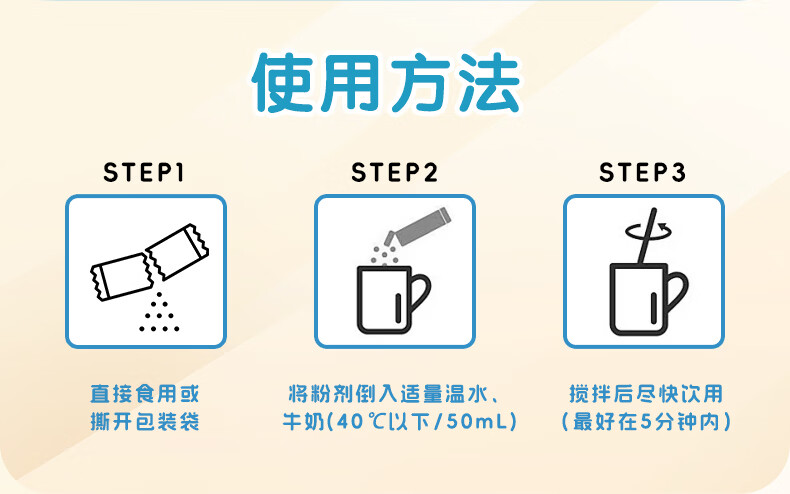 使用方法

STEP1

直接食用或撕开包装袋

STEP2

将粉剂倒入适量温水、牛奶(40℃以下/50mL)

STEP3

搅拌后尽快饮用(最好在5分钟内)