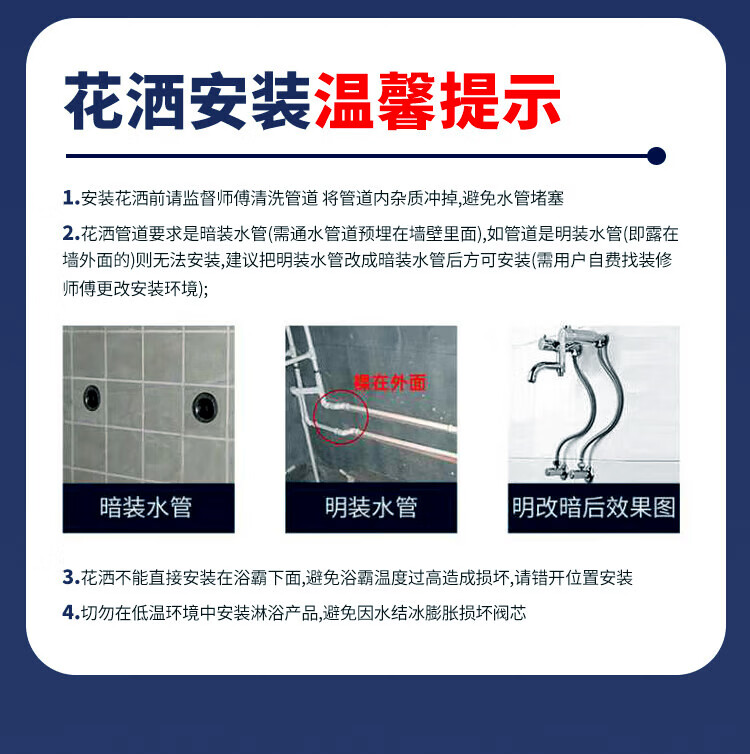 花洒安装温馨提示

1.安装花洒前请监督师傅清洗管道 将管道内杂质冲掉,避免水管堵塞

2.花洒管道要求是暗装水管(需通水管道预埋在墙壁里面),如管道是明装水管(即露在墙外面的)则无法安装,建议把明装水管改成暗装水管后方可安装(需用户自费找装修师傅更改安装环境);

暗装水管

裸在外面

明装水管

明改暗后效果图

3.花洒不能直接安装在浴霸下面,避免浴霸温度过高造成损坏,请错开位置安装

4.切勿在低温环境中安装淋浴产品,避免因水结冰膨胀损坏阀芯