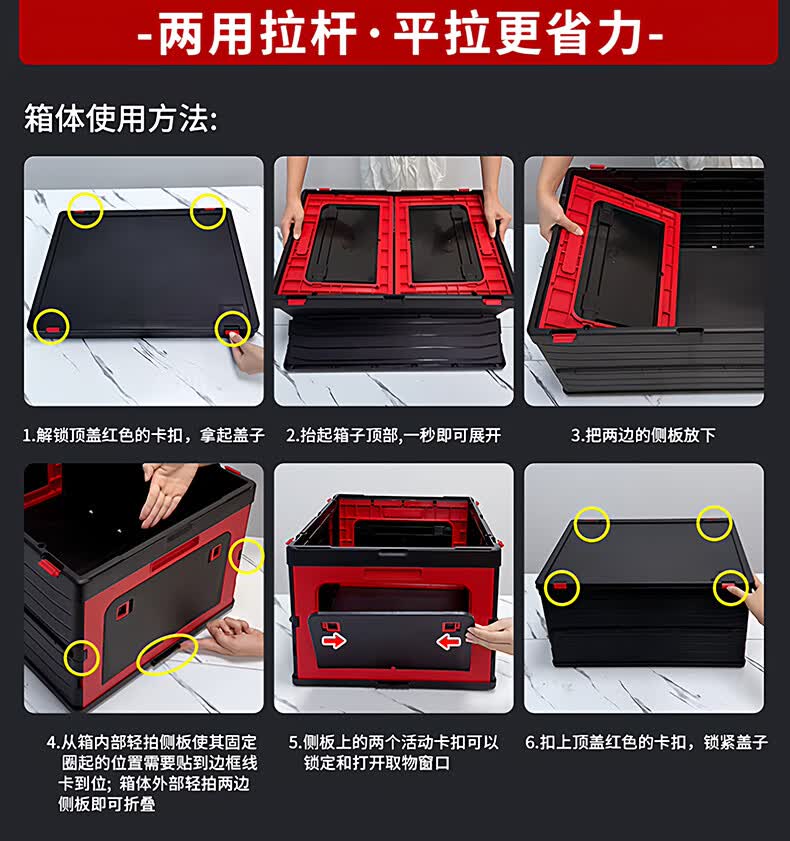 -两用拉杆·平拉更省力-

箱体使用方法:

1.解锁顶盖红色的卡扣，拿起盖子

2.抬起箱子顶部,一秒即可展开

3.把两边的侧板放下

4.从箱内部轻拍侧板使其固定 圈起的位置需要贴到边框线卡到位；箱体外部轻拍两边侧板即可折叠

5.侧板上的两个活动卡扣可以锁定和打开取物窗口

6.扣上顶盖红色的卡扣，锁紧盖子