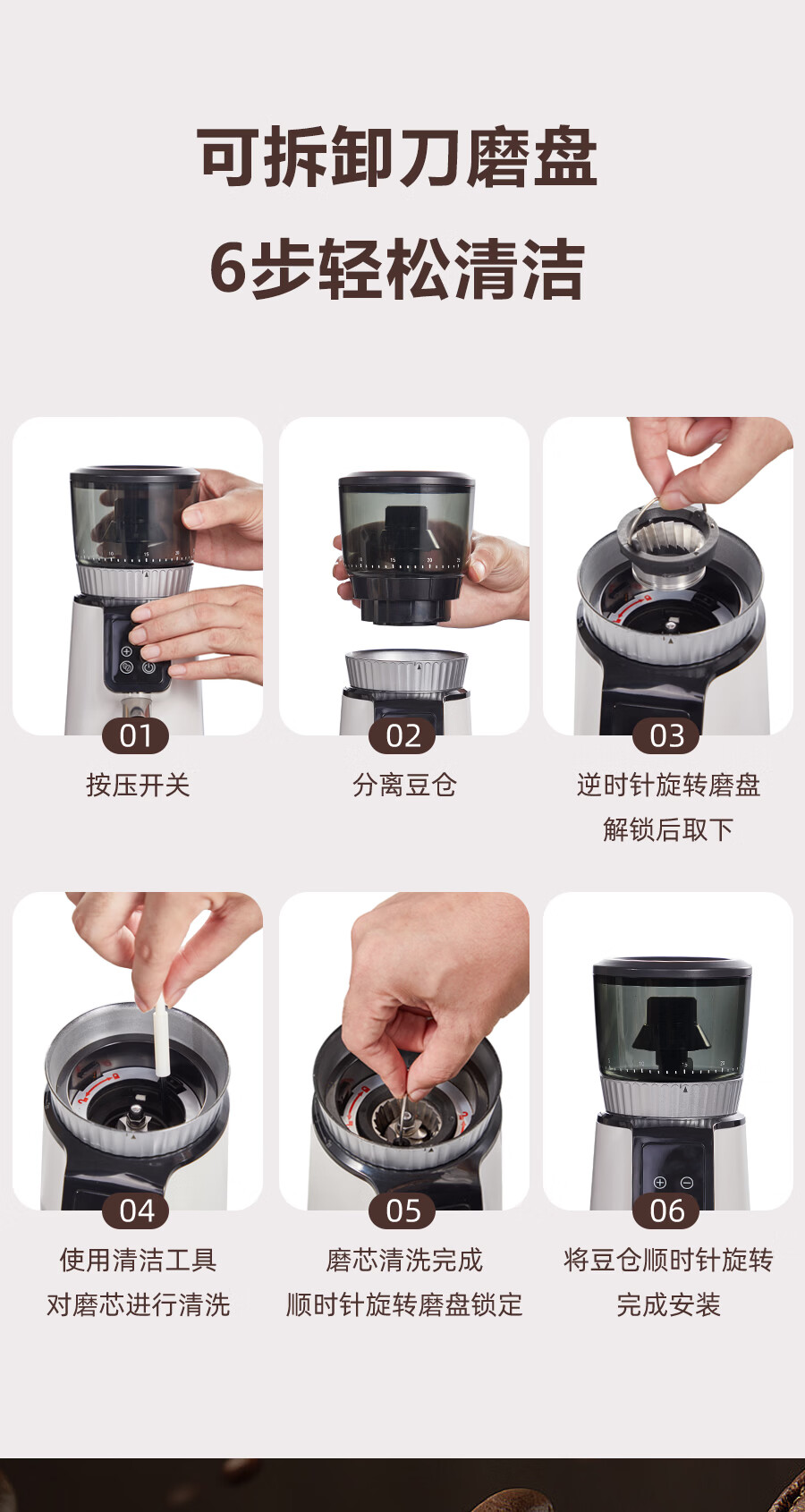 可拆卸刀磨盘
6步轻松清洁

01
按压开关

02
分离豆仓

03
逆时针旋转磨盘
解锁后取下

04
使用清洁工具
对磨芯进行清洗

05
磨芯清洗完成
顺时针旋转磨盘锁定

06
将豆仓顺时针旋转
完成安装