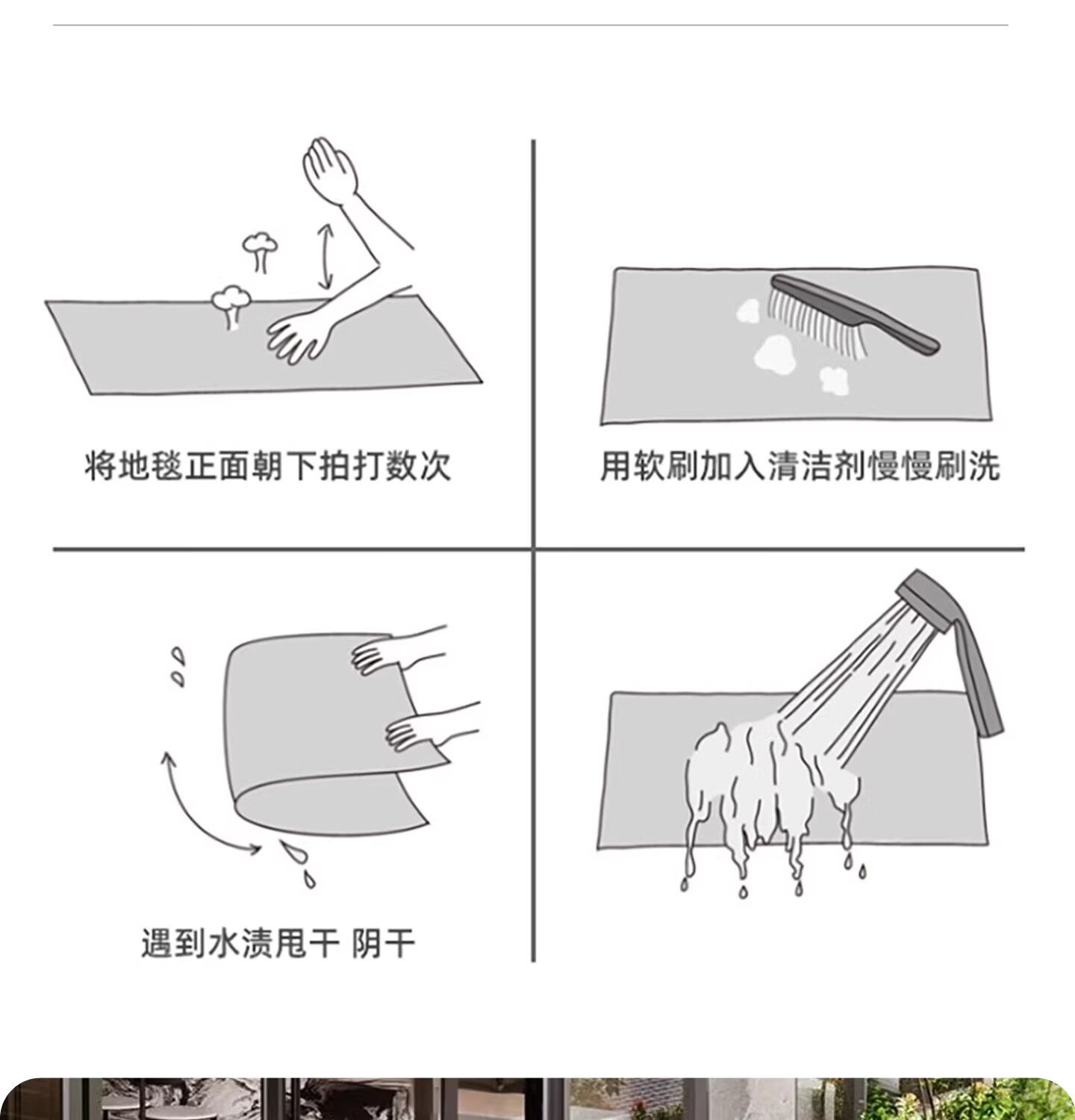 将地毯正面朝下拍打数次

用软刷加入清洁剂慢慢刷洗

遇到水渍甩干 阴干