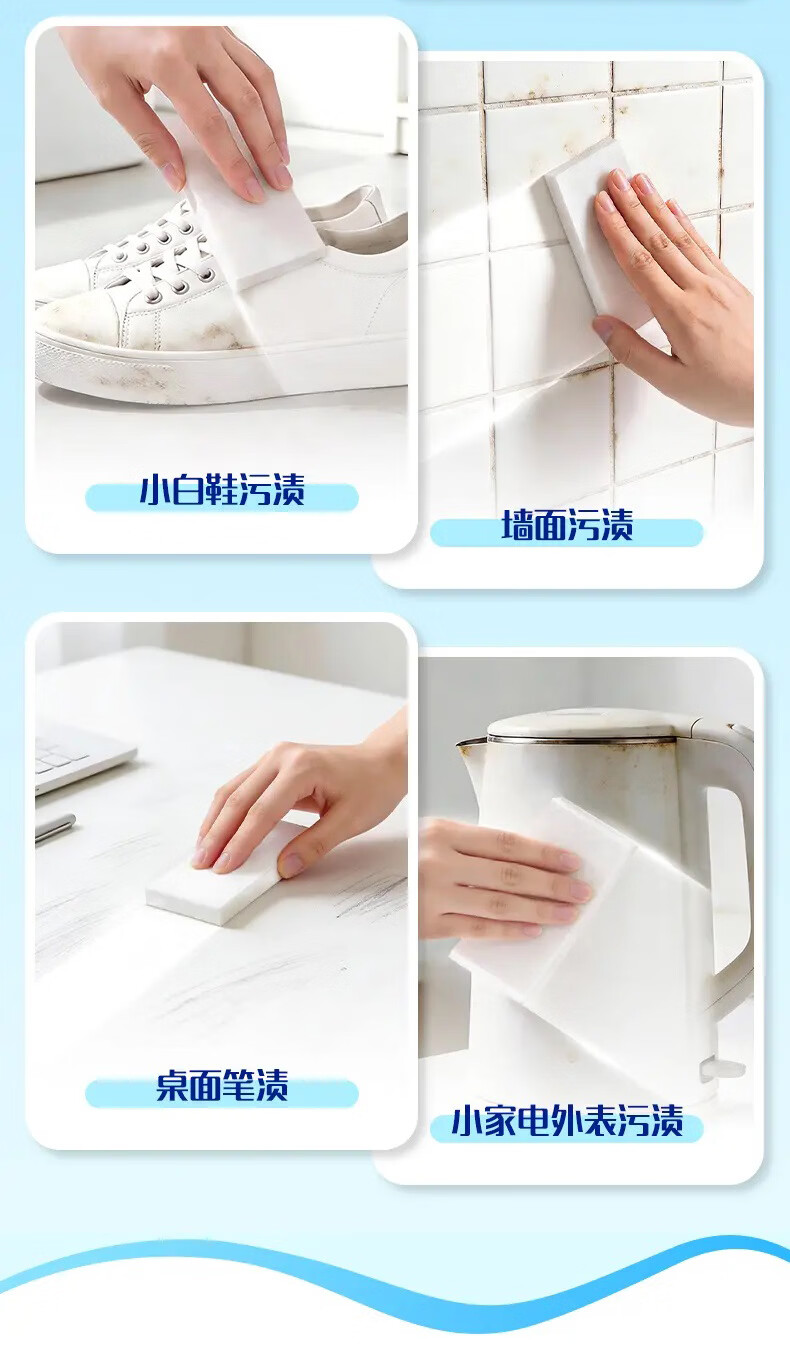 小白鞋污渍

墙面污渍

桌面笔渍

小家电外表污渍