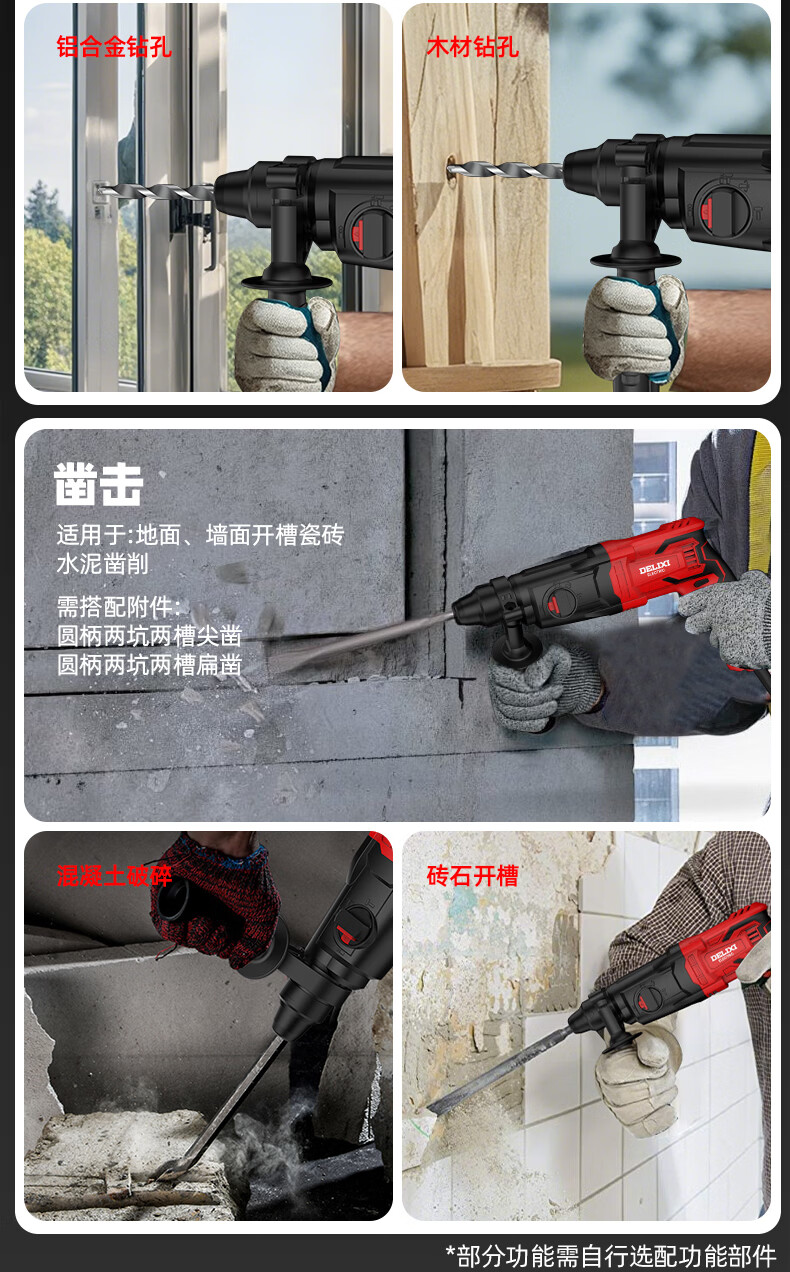 铝合金钻孔

木材钻孔

凿击

适用于:地面、墙面开槽瓷砖水泥凿削

需搭配附件:
圆柄两坑两槽尖凿
圆柄两坑两槽扁凿

DELIXI

混凝土破碎

砖石开槽

DELIXI

*部分功能需自行选配功能部件