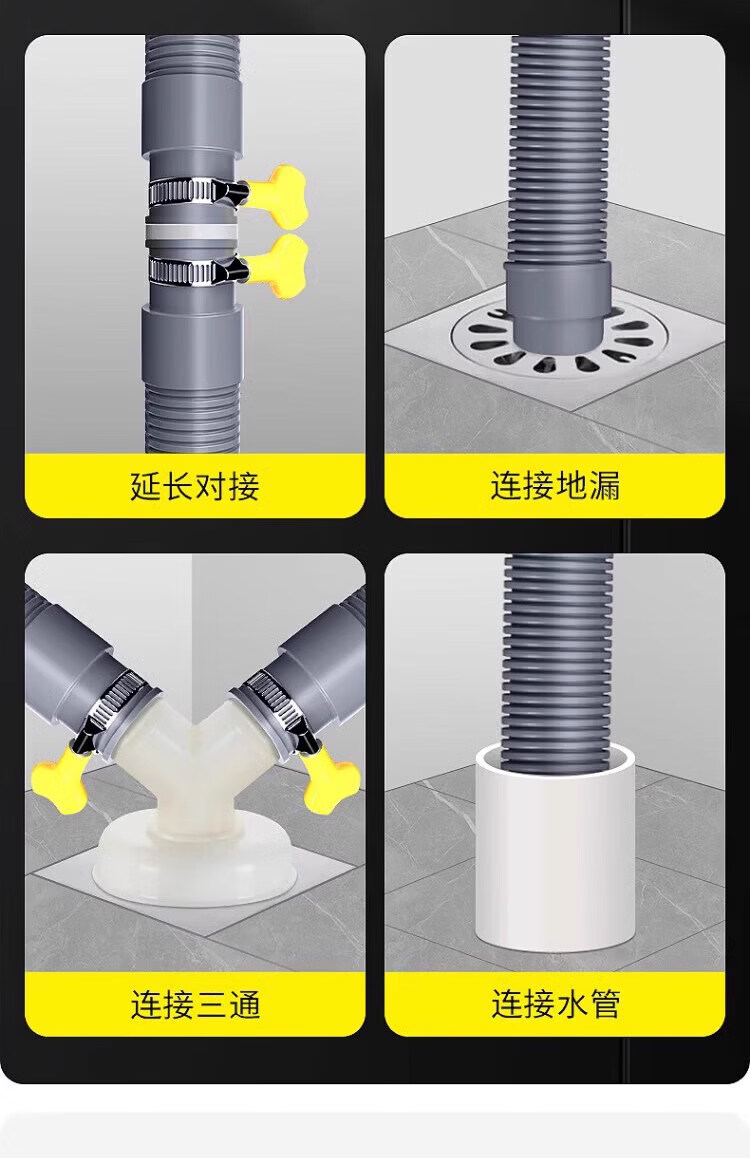 延长对接

连接地漏

连接三通

连接水管