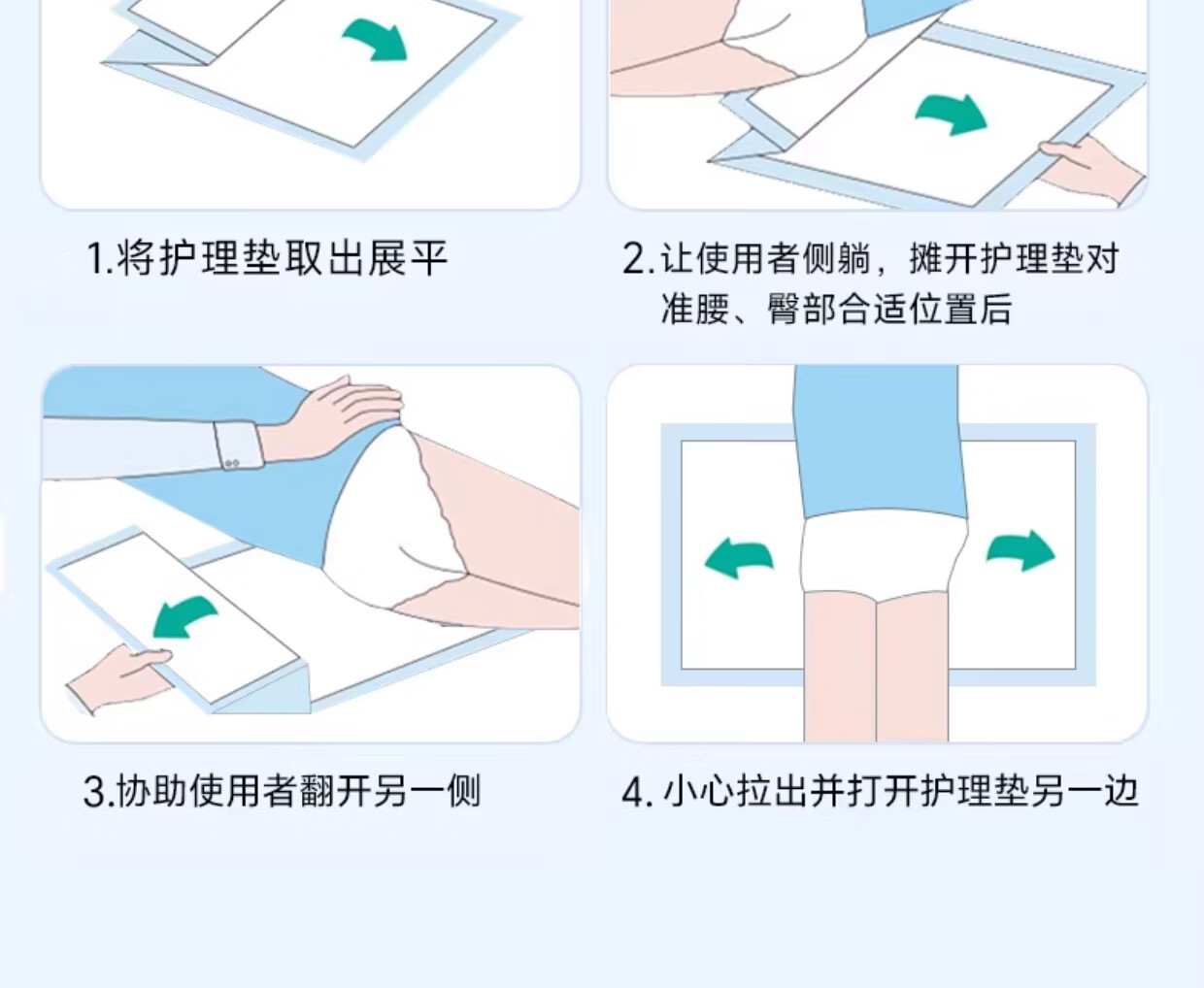 1.将护理垫取出展平

2.让使用者侧躺，摊开护理垫对准腰、臀部合适位置后

3.协助使用者翻开另一侧

4.小心拉出并打开护理垫另一边