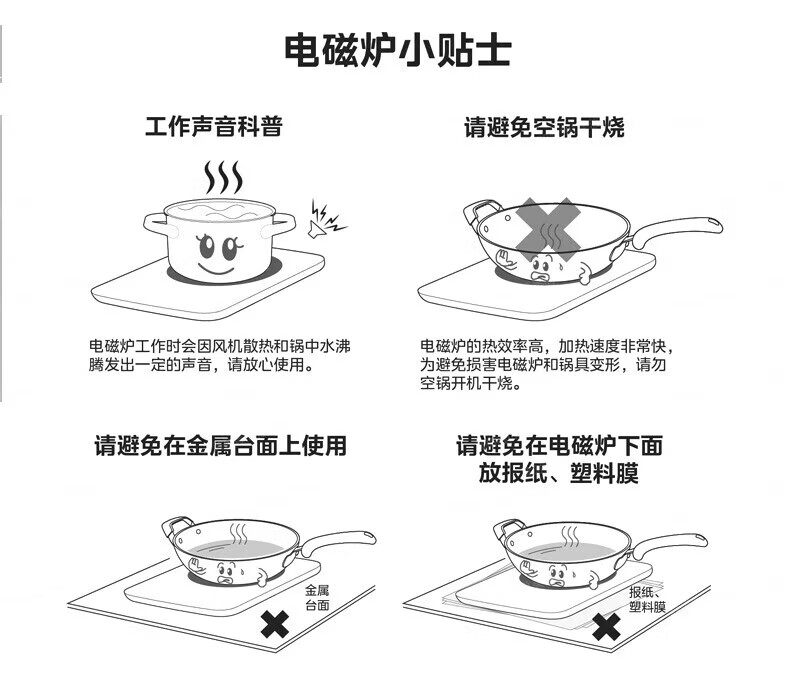 电磁炉小贴士

工作声音科普

电磁炉工作时会因风机散热和锅中水沸腾发出一定的声音，请放心使用。

请避免空锅干烧

电磁炉的热效率高，加热速度非常快，为避免损害电磁炉和锅具变形，请勿空锅开机干烧。

请避免在金属台面上使用

金属台面

请避免在电磁炉下面放报纸、塑料膜

报纸、塑料膜