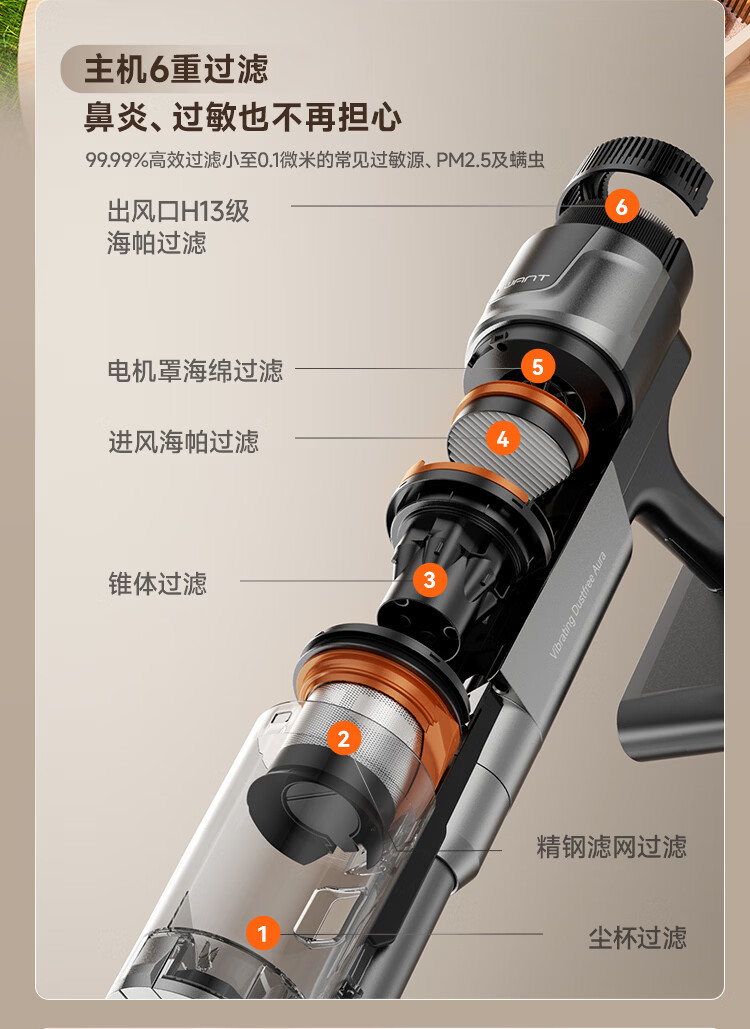 主机6重过滤

鼻炎、过敏也不再担心

99.99%高效过滤小至0.1微米的常见过敏源、PM2.5及螨虫

出风口H13级海帕过滤

6

电机罩海绵过滤

5

进风海帕过滤

4

锥体过滤

3

Vibrating Dustfree Aura

2

精钢滤网过滤

1

尘杯过滤