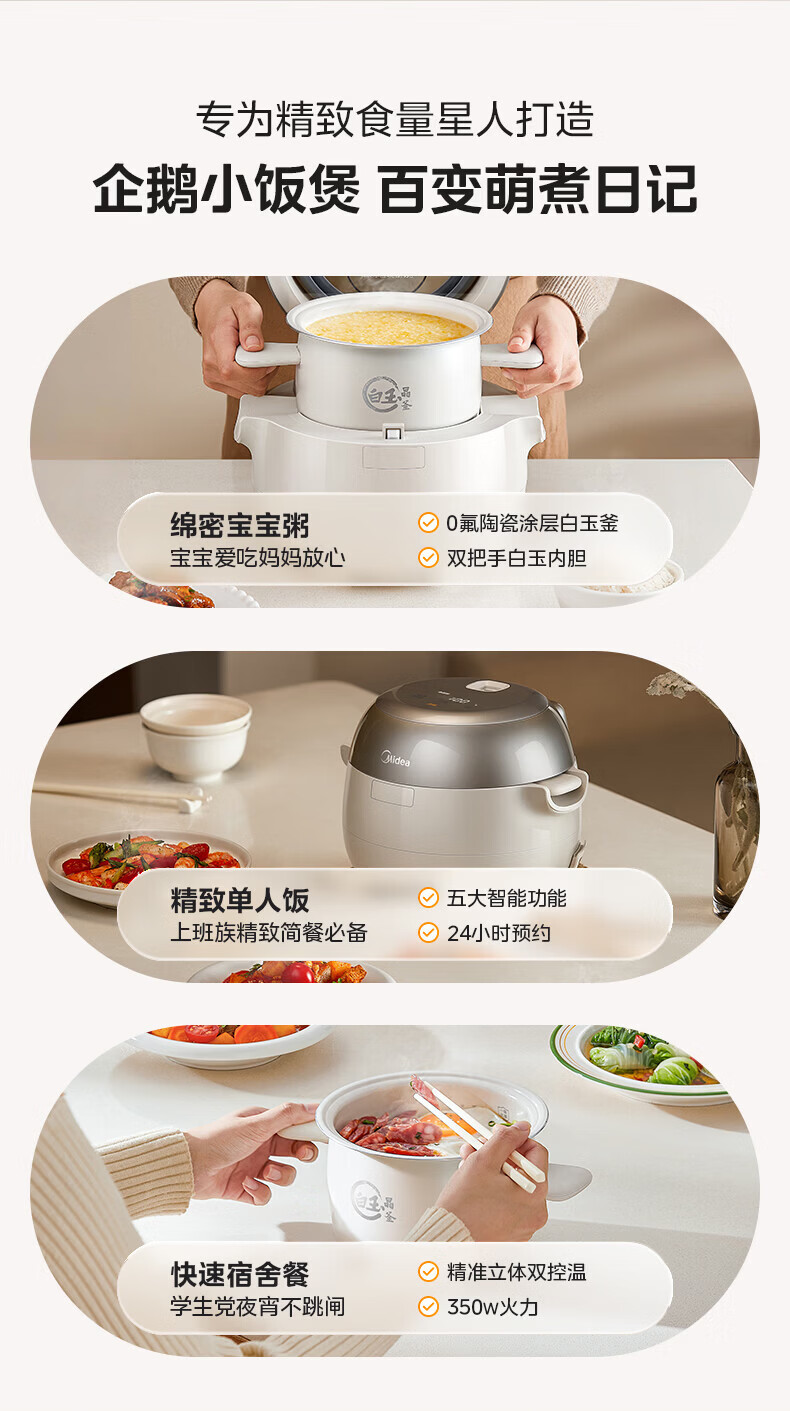 专为精致食量星人打造
企鹅小饭煲 百变萌煮日记

白玉晶釜

绵密宝宝粥
宝宝爱吃妈妈放心
0氟陶瓷涂层白玉釜
双把手白玉内胆

Midea

精致单人饭
上班族精致简餐必备
五大智能功能
24小时预约

白玉晶釜

快速宿舍餐
学生党夜宵不跳闸
精准立体双控温
350w火力