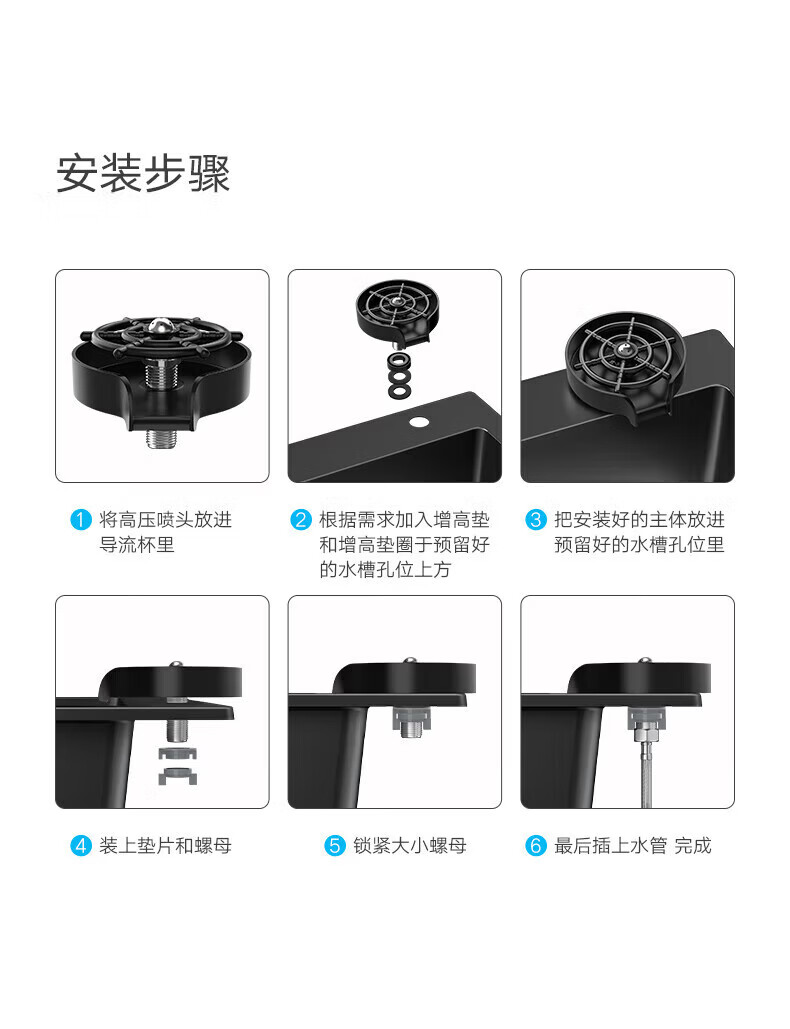 安装步骤

1 将高压喷头放进导流杯里

2 根据需求加入增高垫和增高垫圈于预留好的水槽孔位上方

3 把安装好的主体放进预留好的水槽孔位里

4 装上垫片和螺母

5 锁紧大小螺母

6 最后插上水管 完成