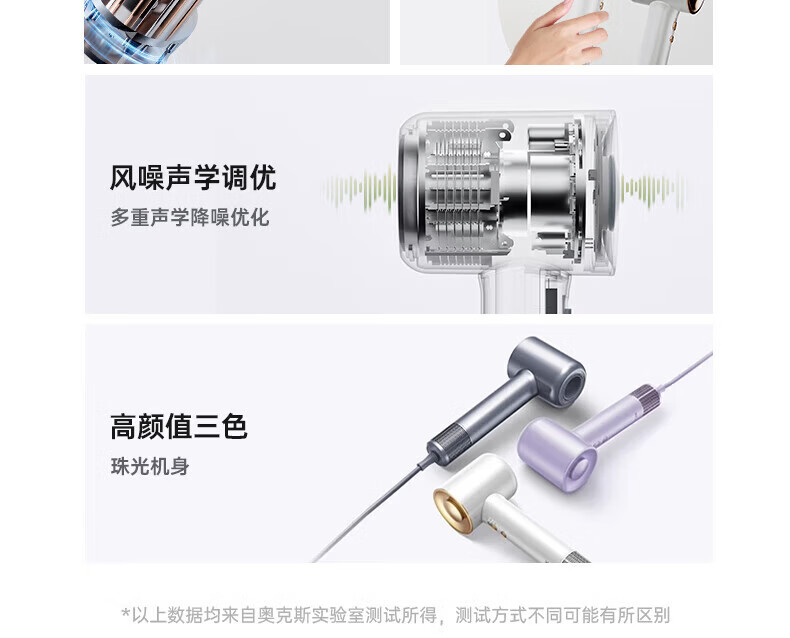 风噪声学调优
多重声学降噪优化

高颜值三色
珠光机身

*以上数据均来自奥克斯实验室测试所得，测试方式不同可能有所区别