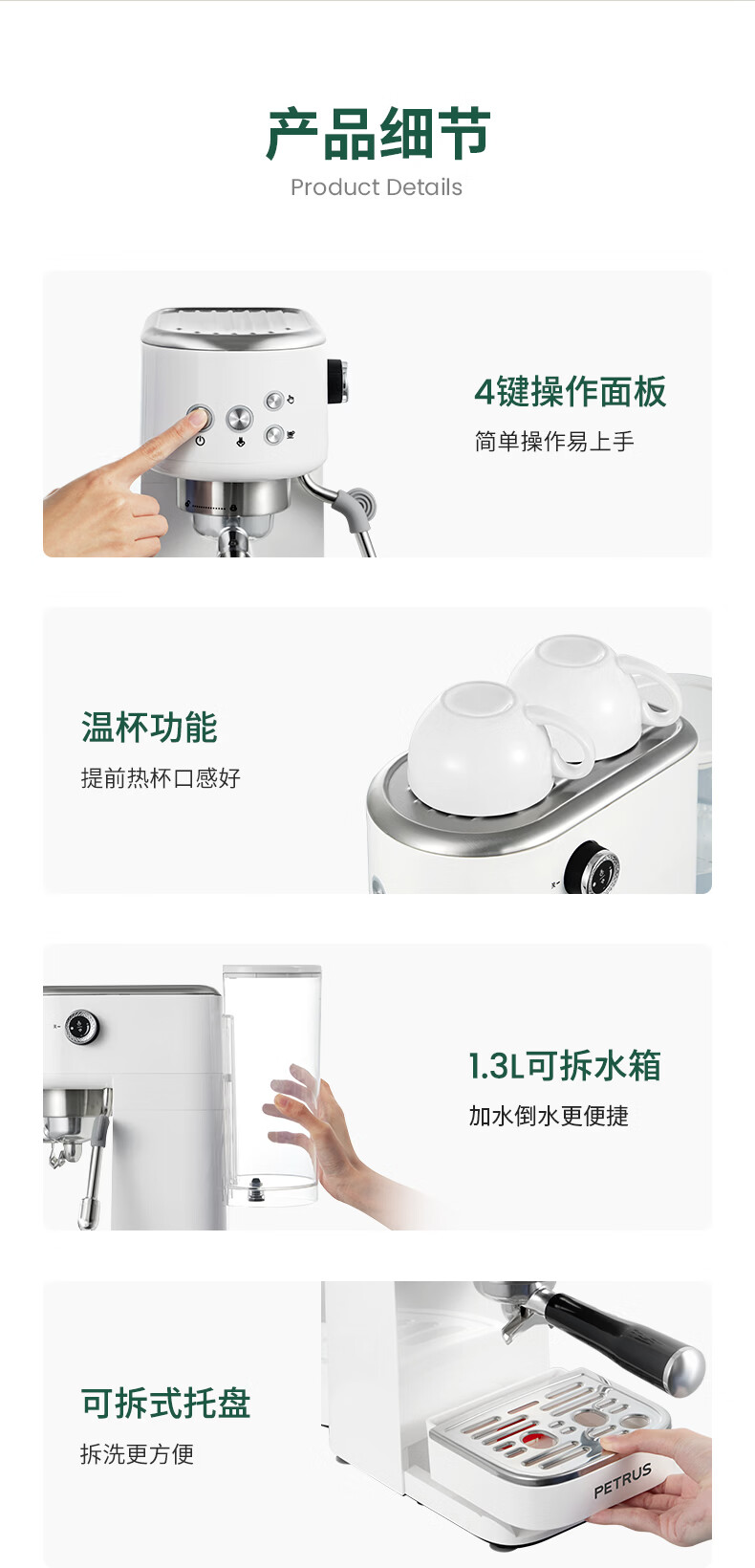 产品细节
Product Details

4键操作面板
简单操作易上手

温杯功能
提前热杯口感好

1.3L可拆水箱
加水倒水更便捷

可拆式托盘
拆洗更方便

PETRUS